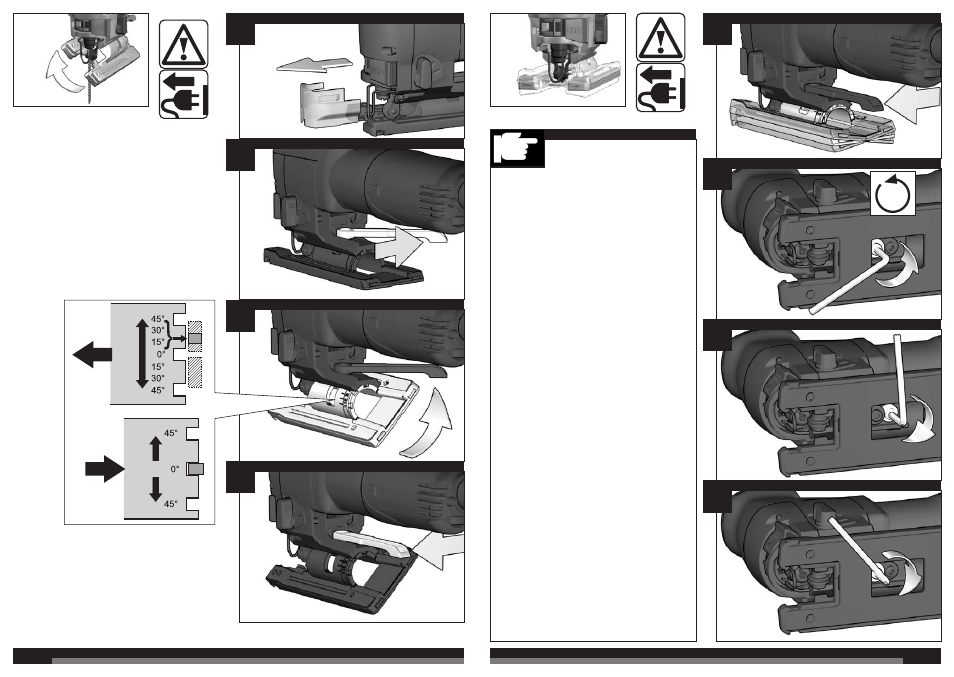 45°
30°
15°
0°
15°
30°
45°

45°
0°
45°