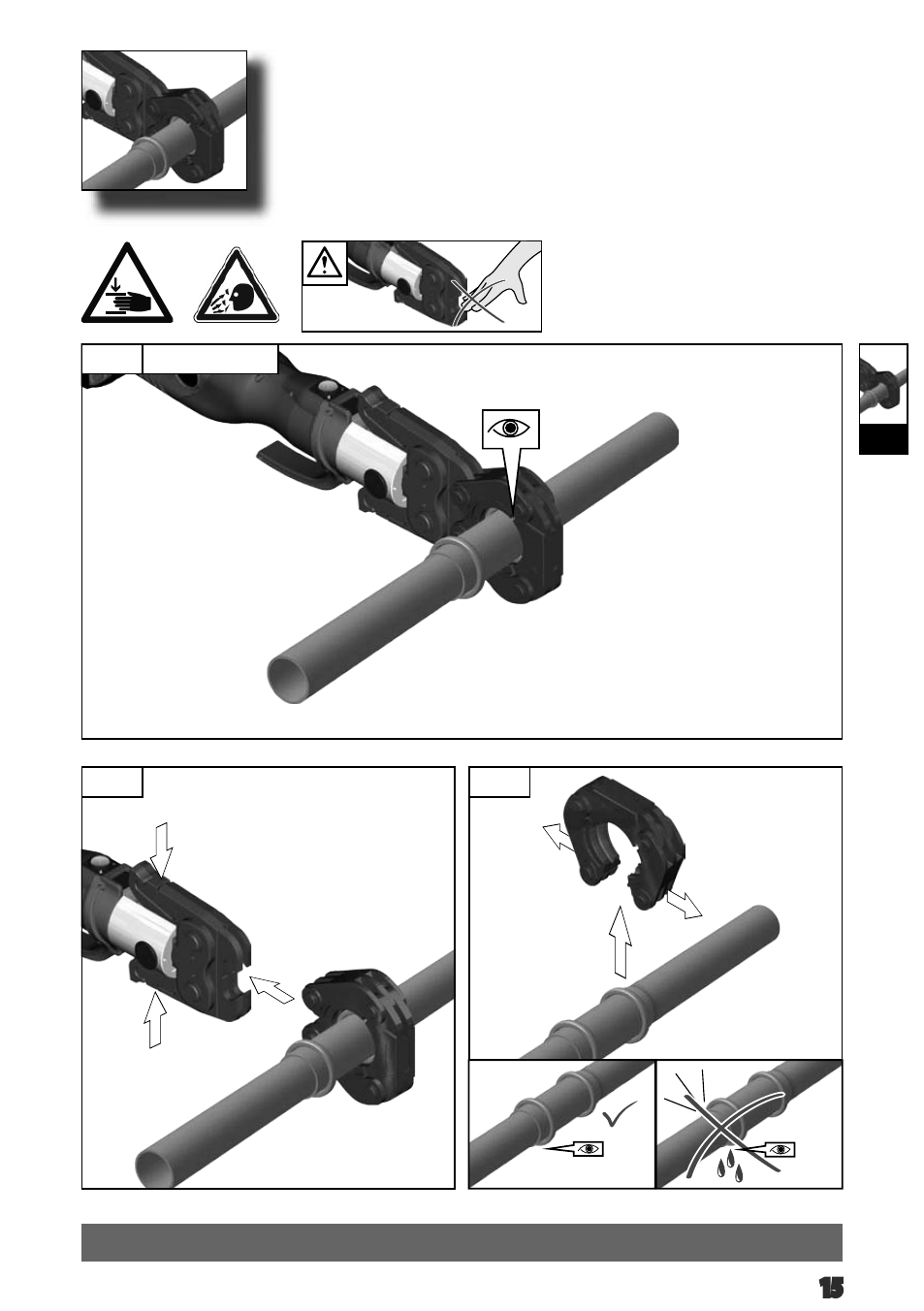 15