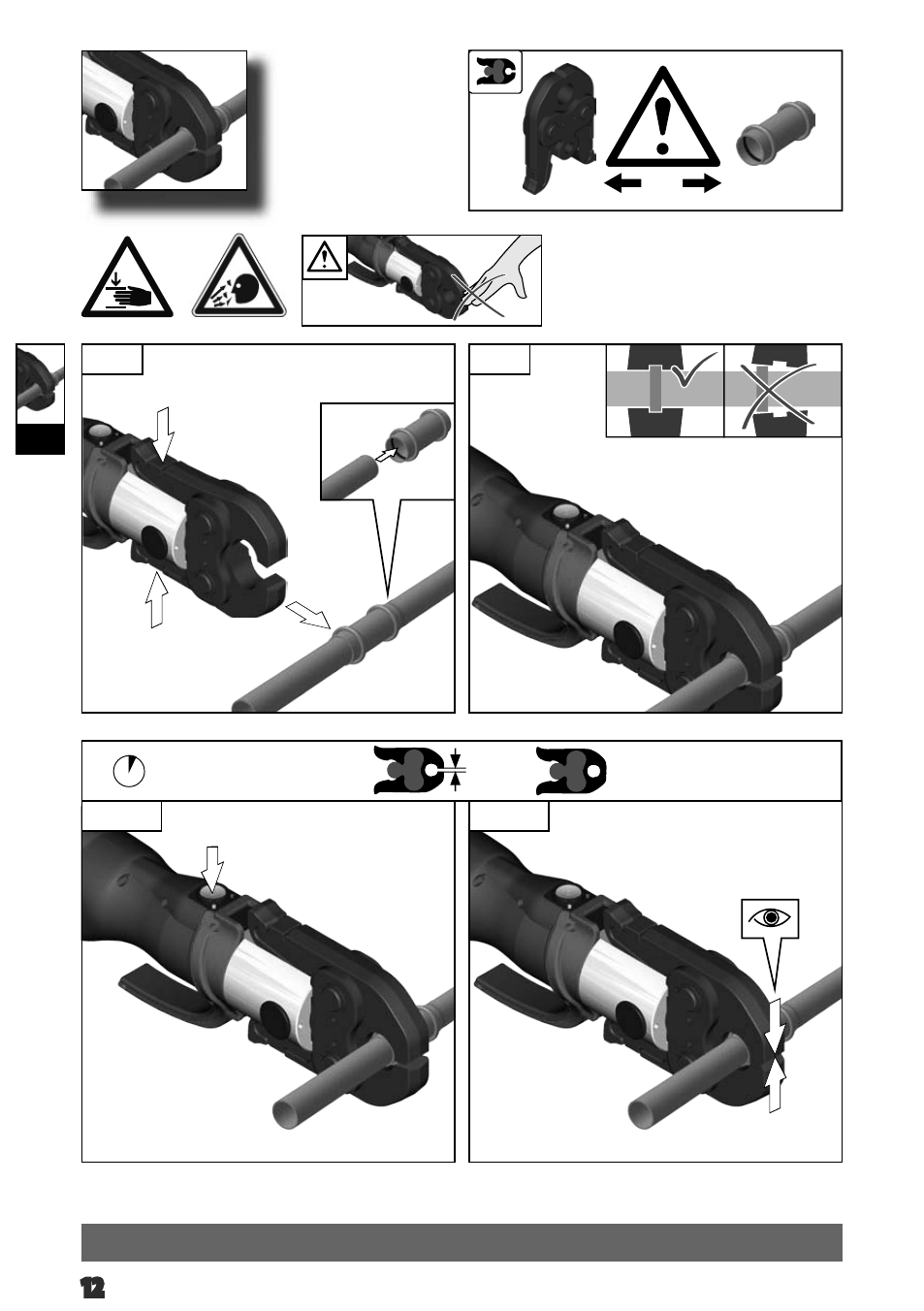 12