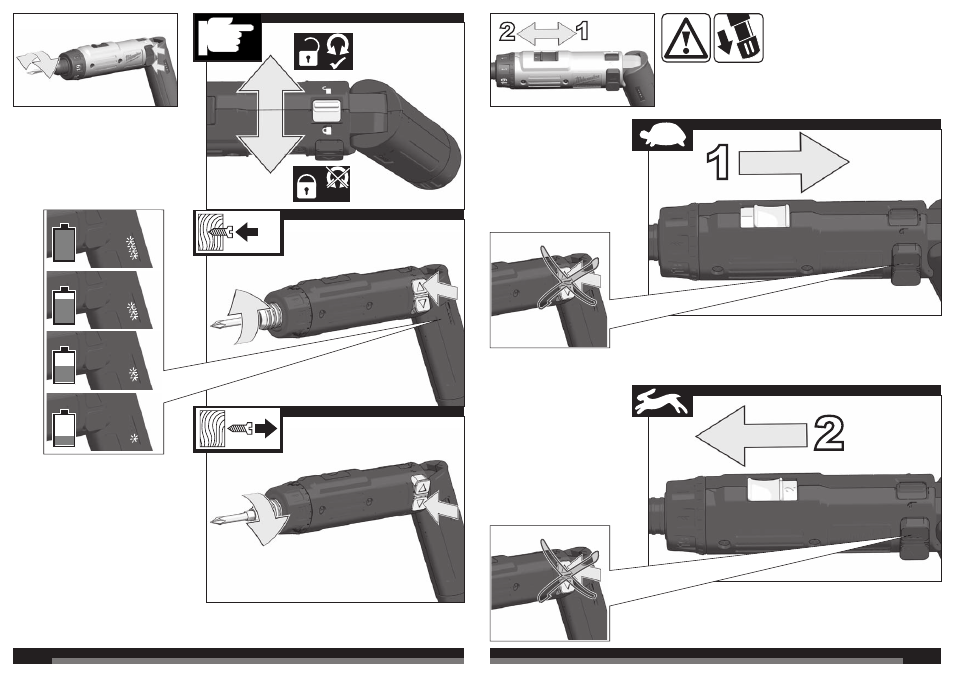 2 1

1

2