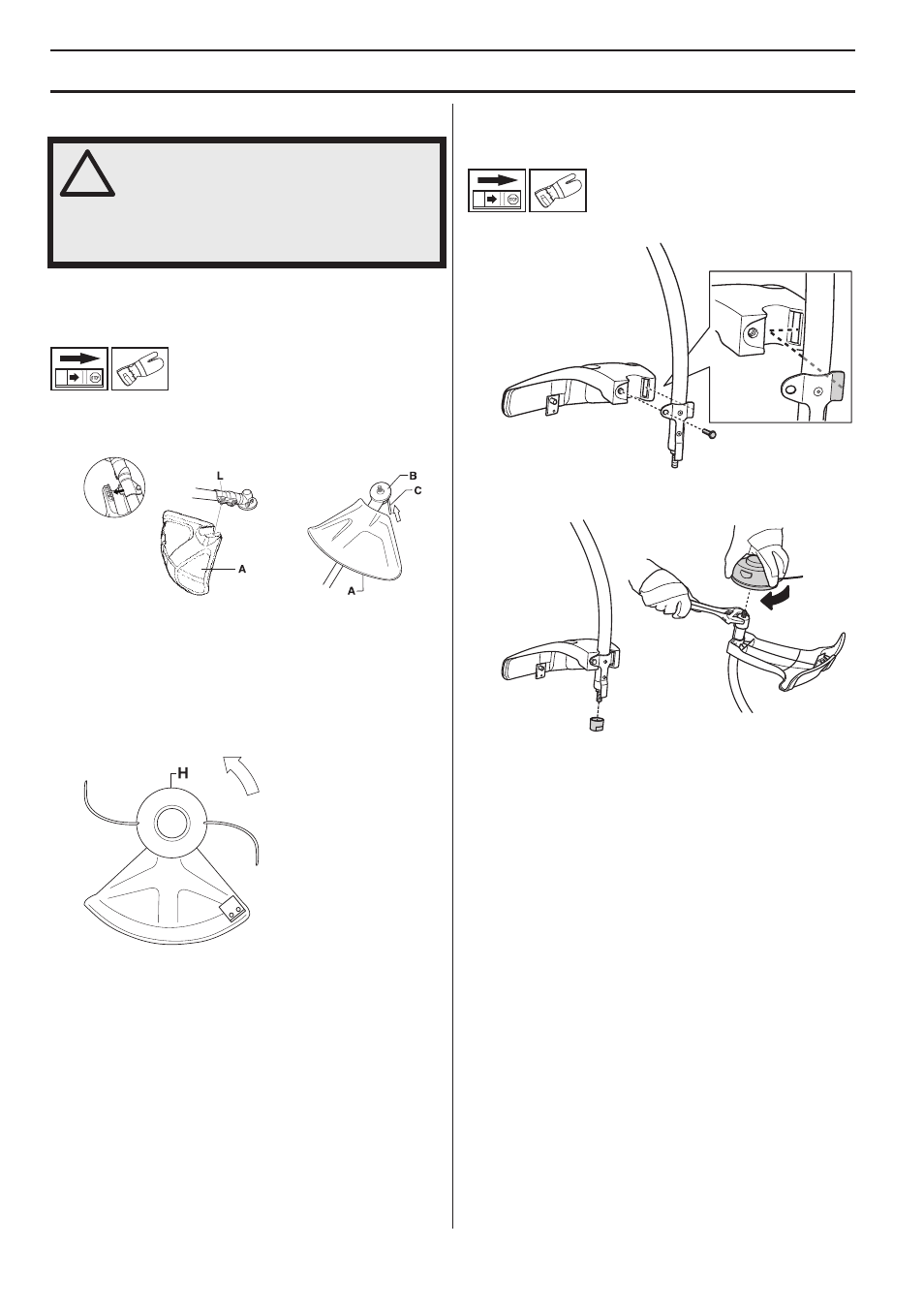 L

A

B

C

A

H