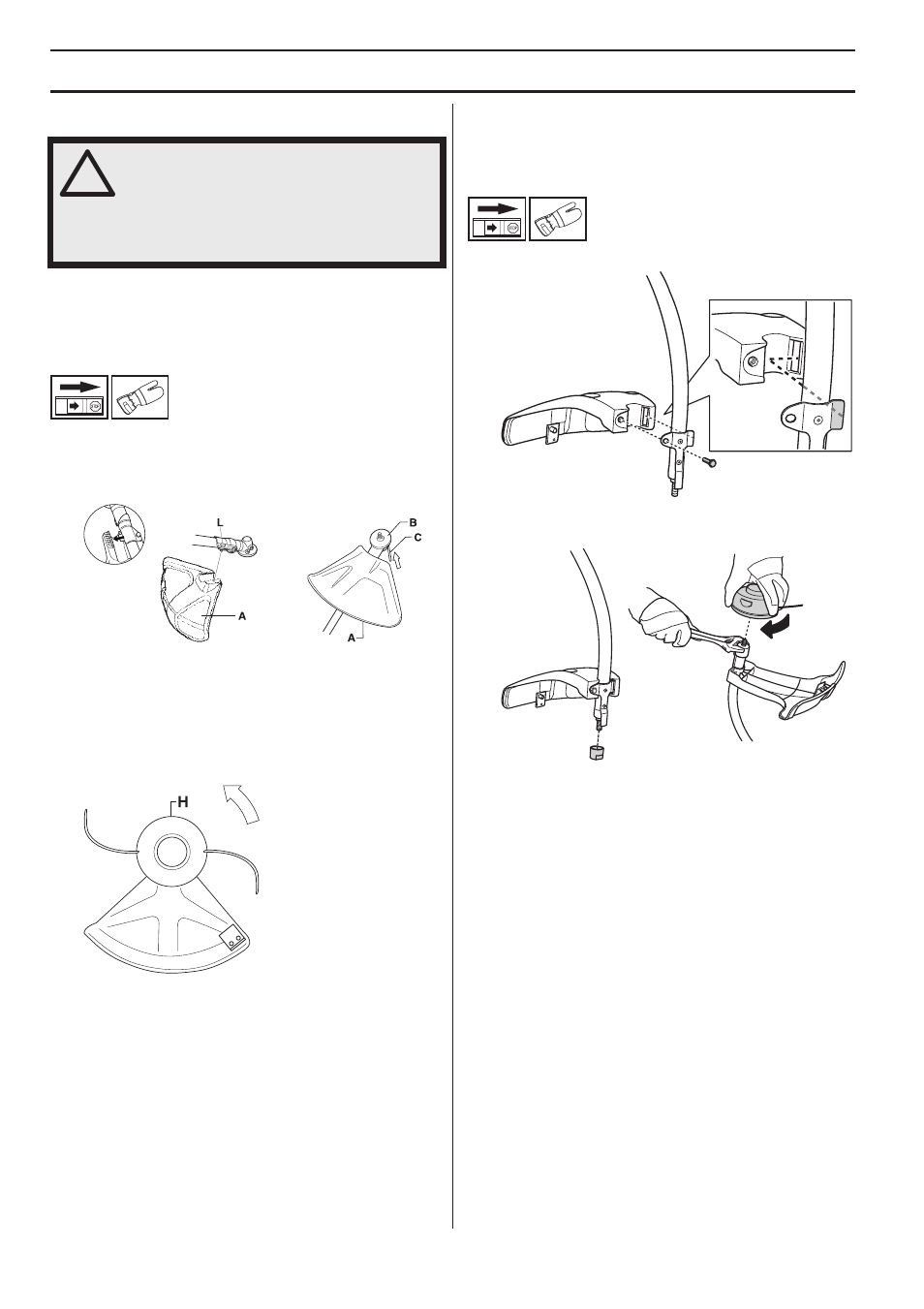 !

L

B

C

A

A

H