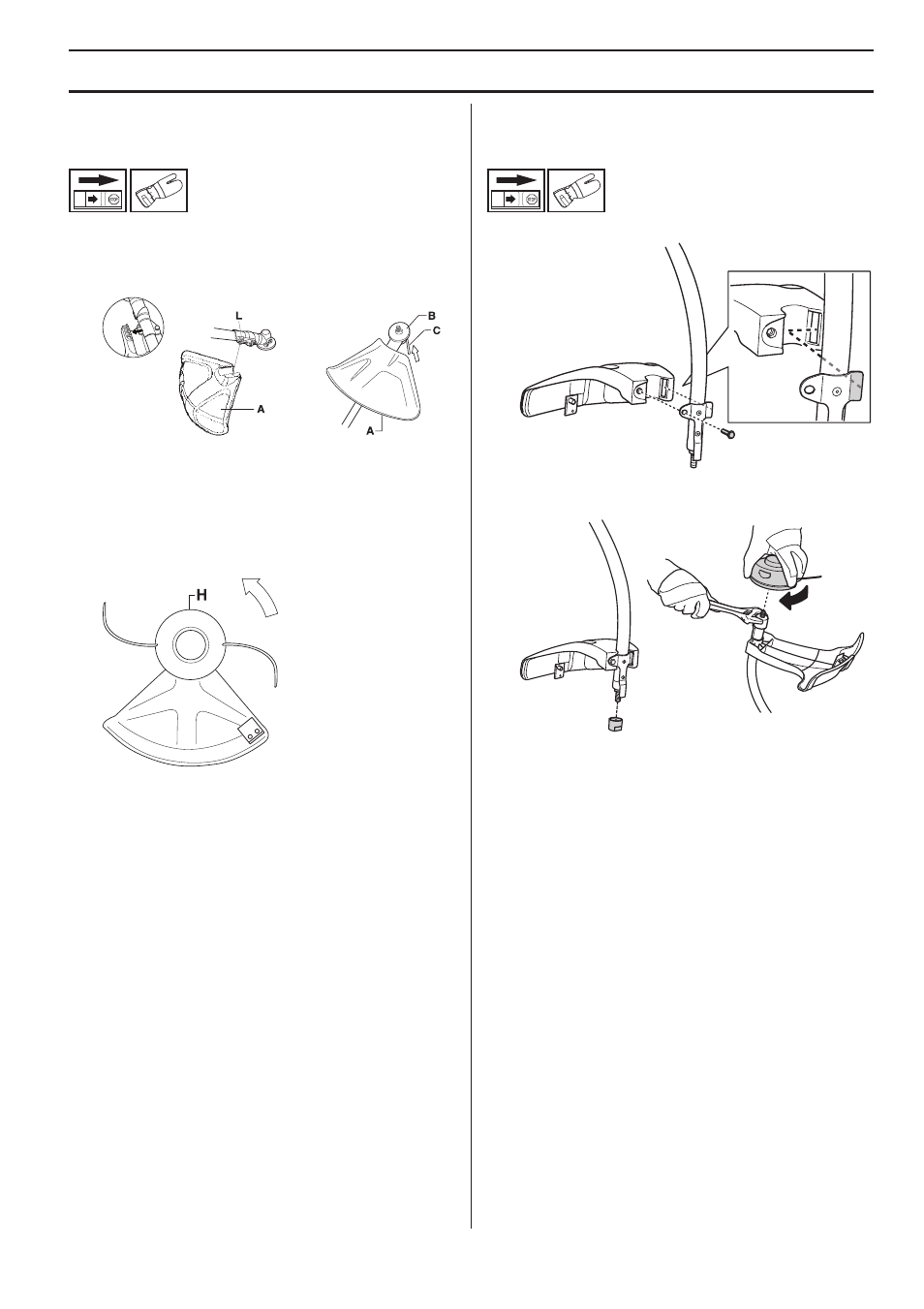 L

A

B

C

A

H