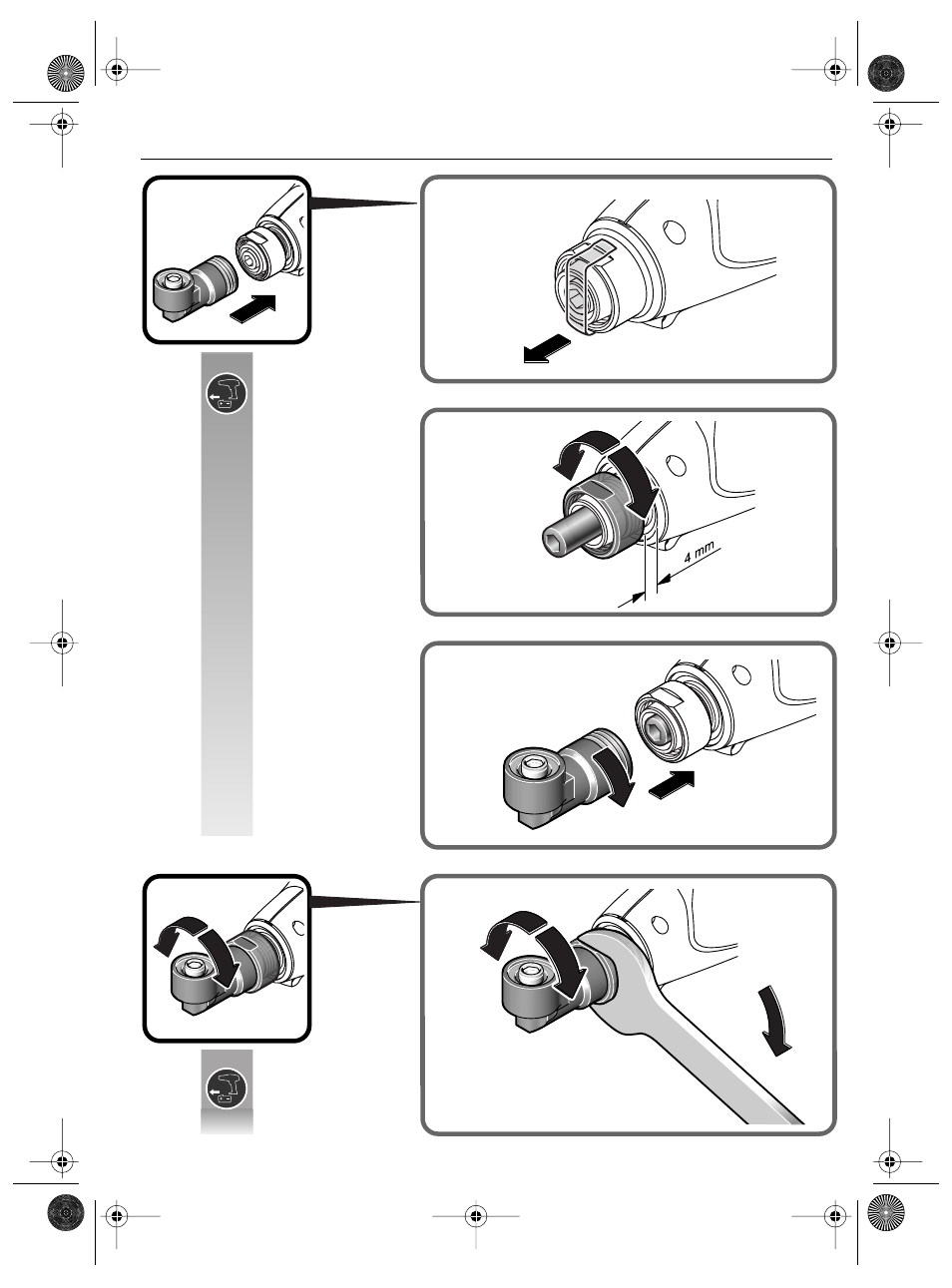 4 mm