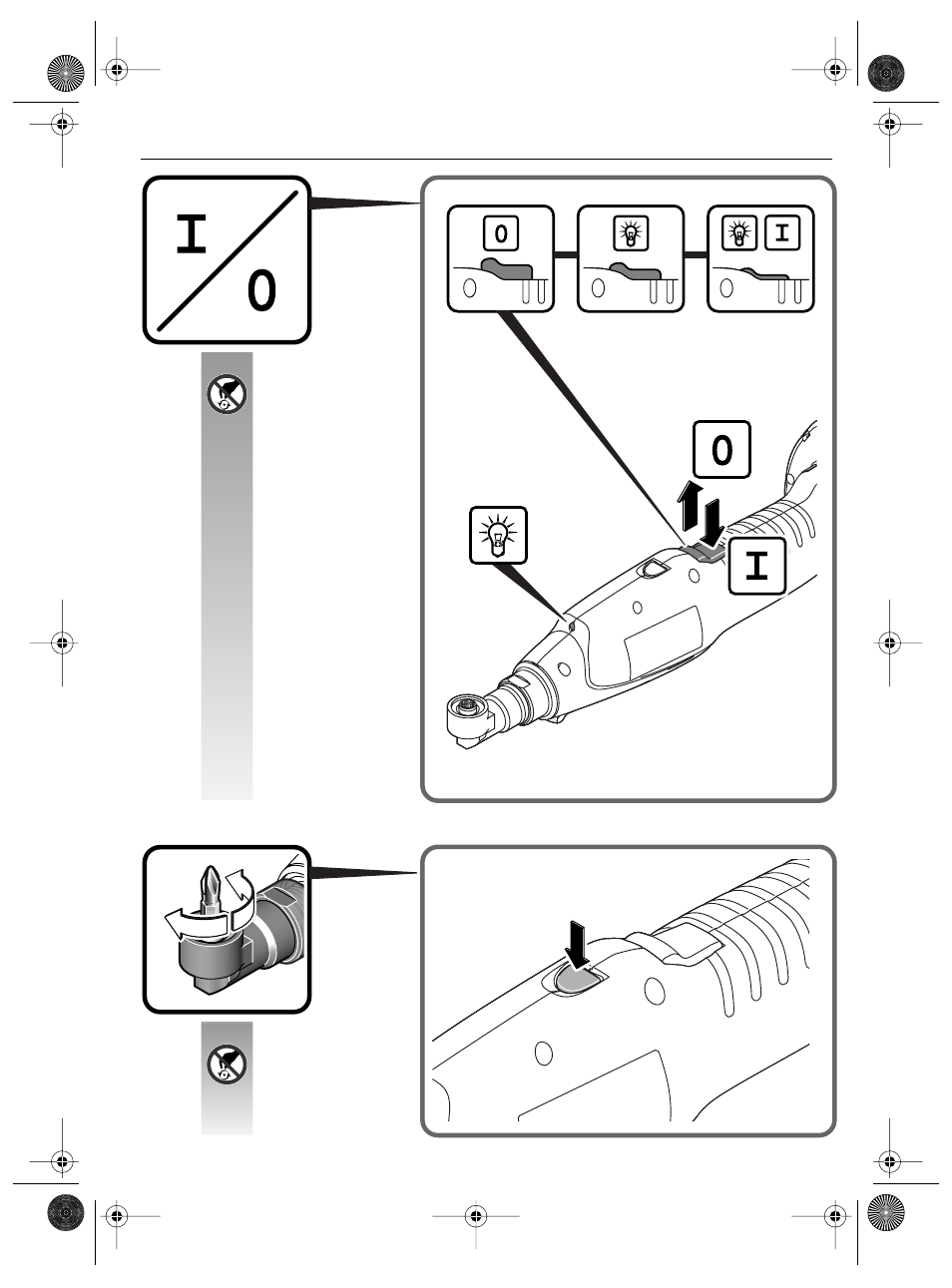 I
0

0

I

0

I