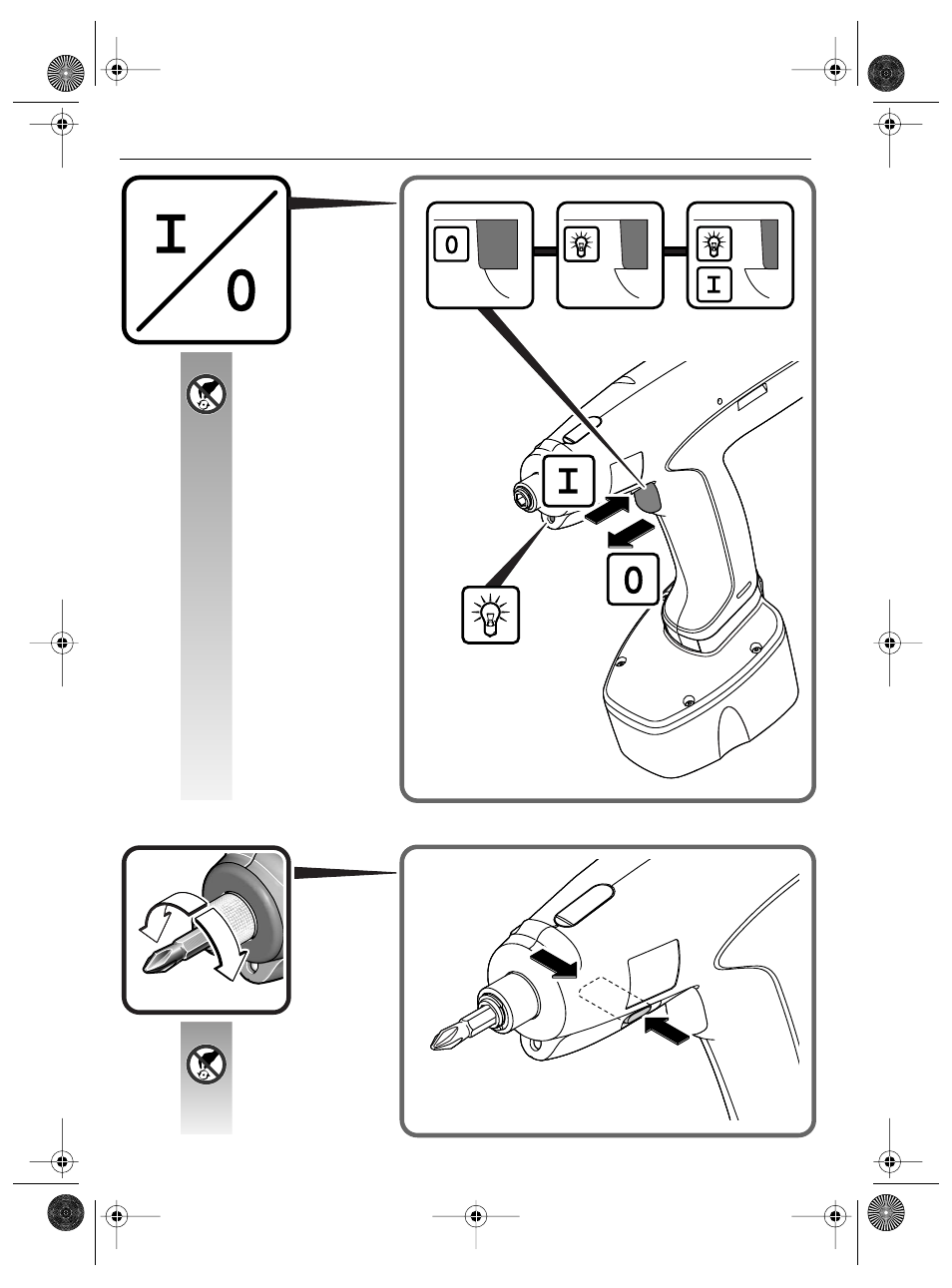 I
0

0

I

I

0