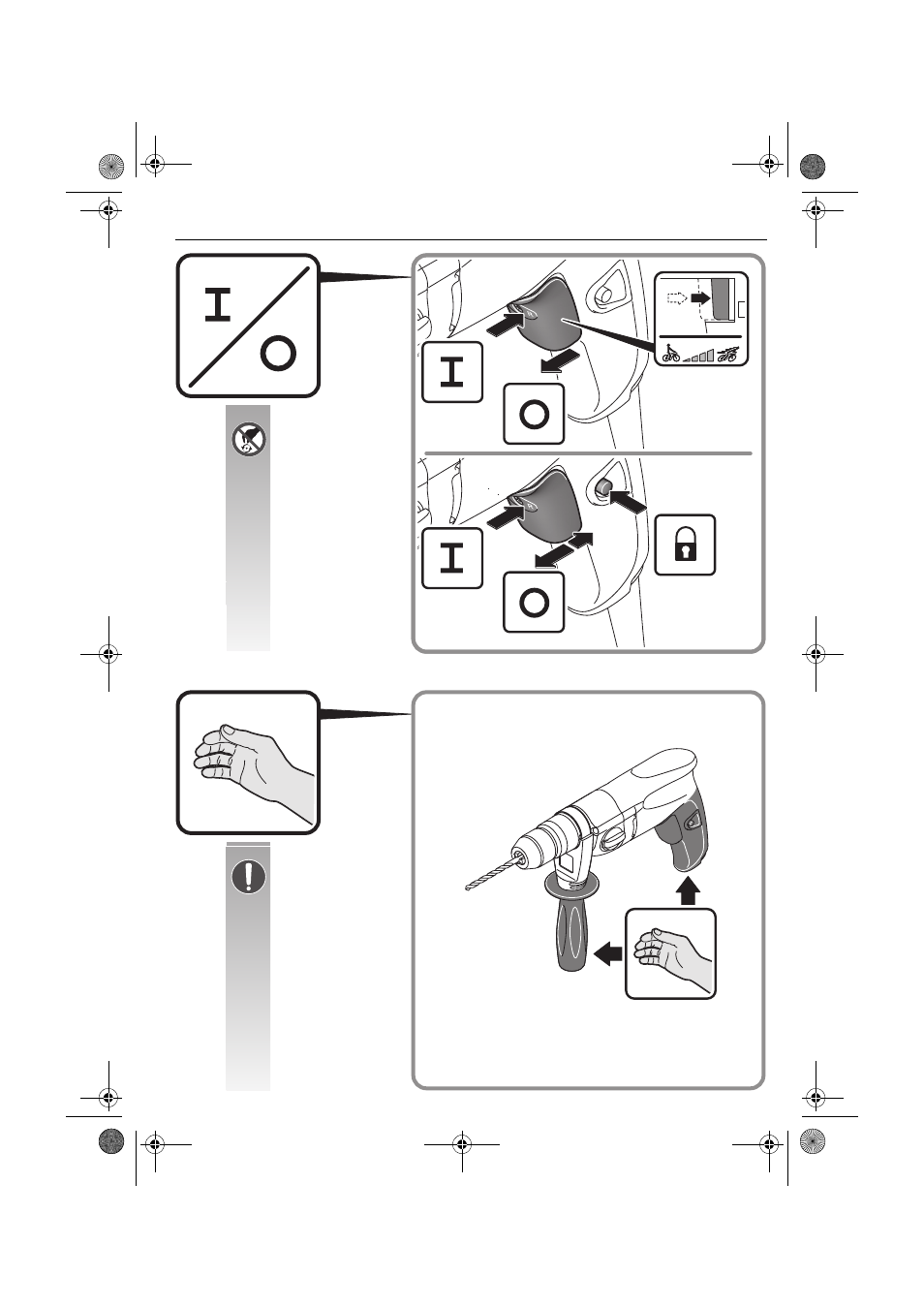 I
O
I
O
I
O