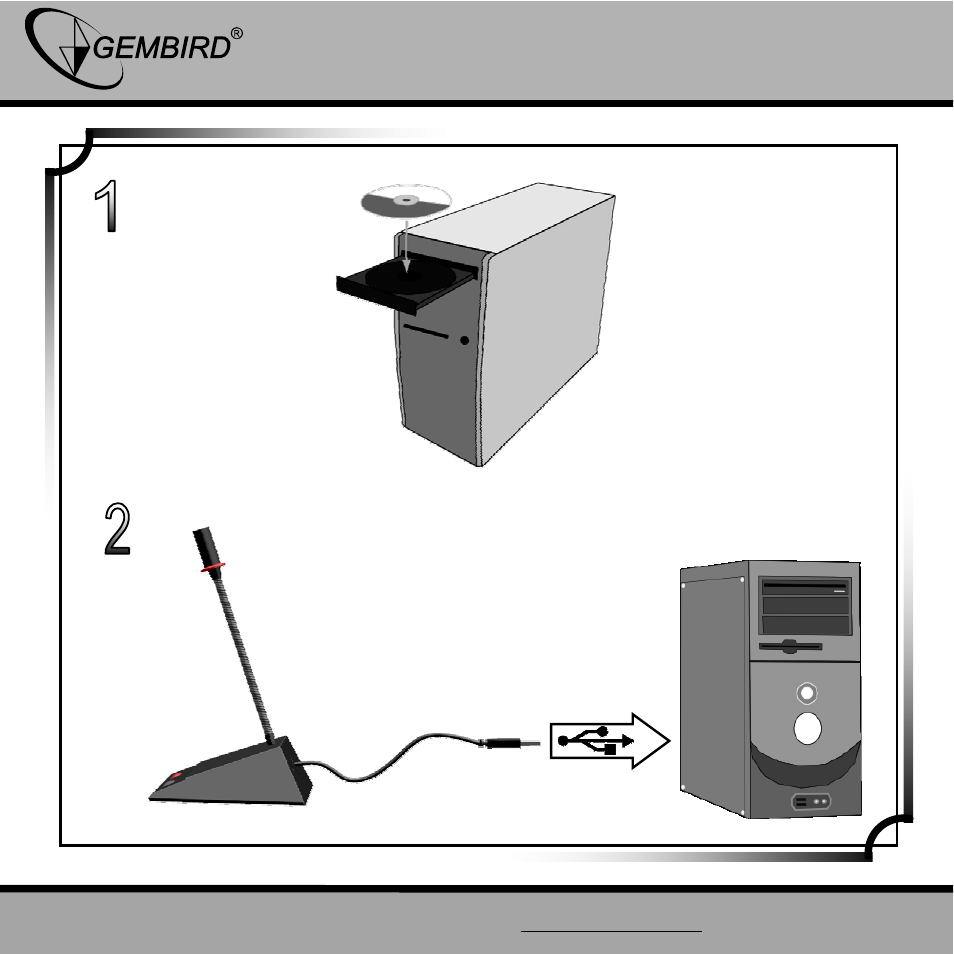 GEMBIRD®

1

2