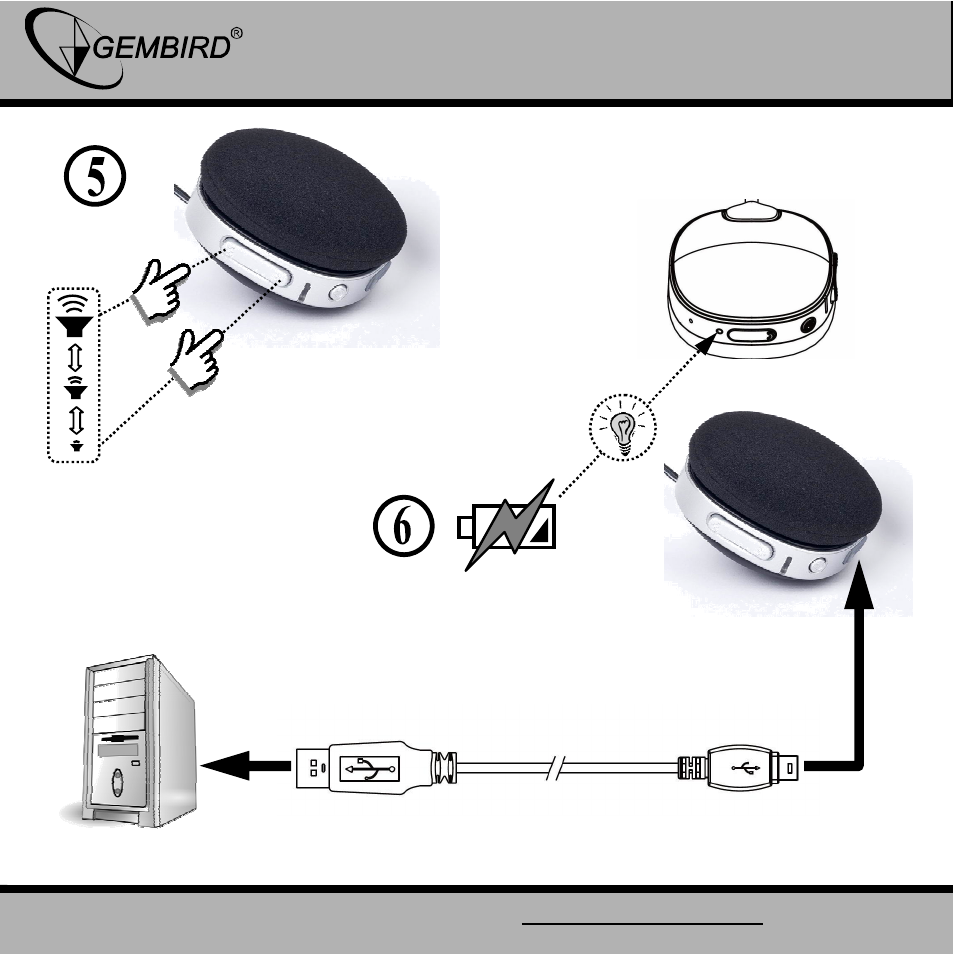 GEMBIRD®

5

6