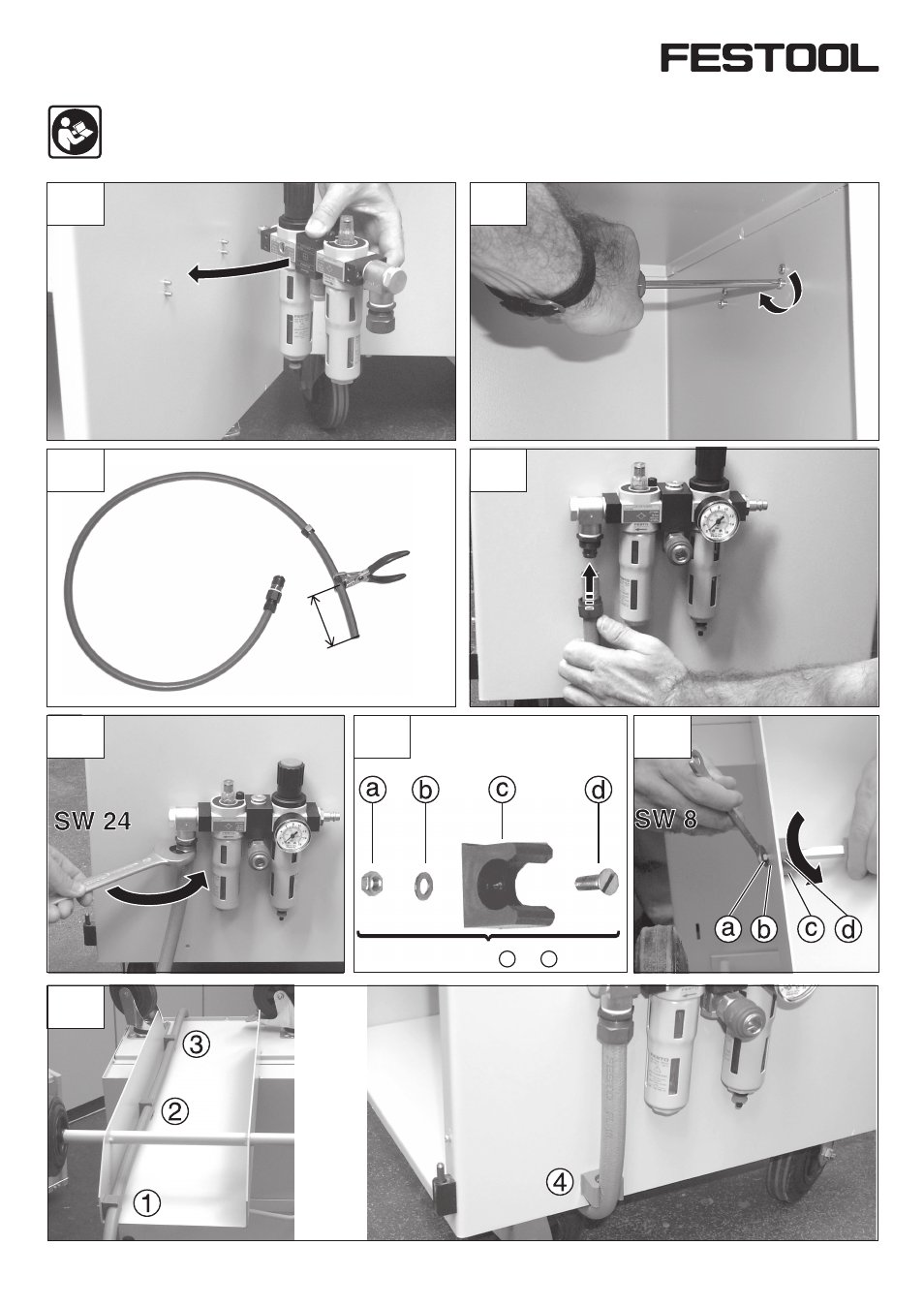 FESTOOL

SW 24

a b c d

SW 8

a b c d

3

2

1

4