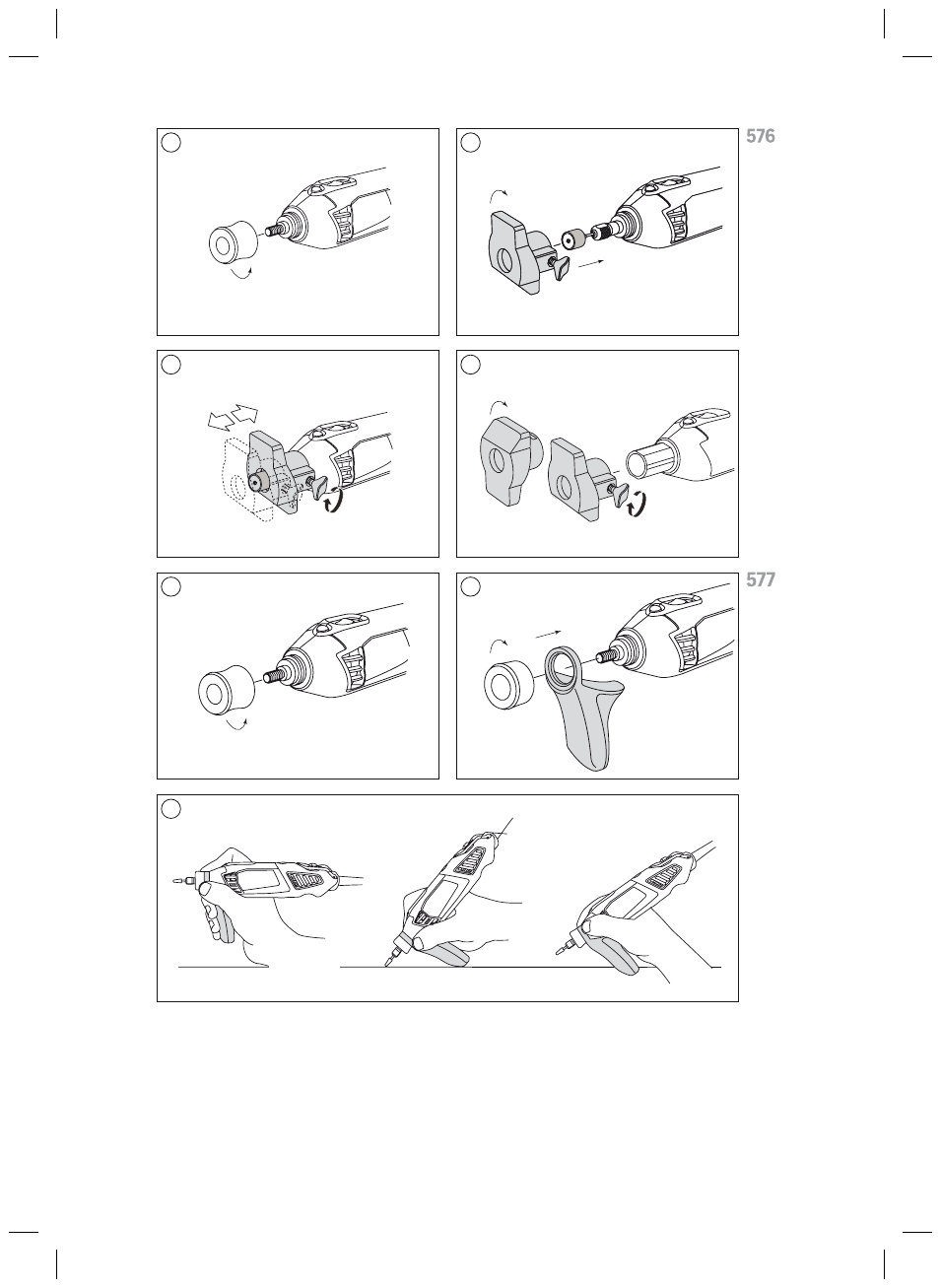 576

577