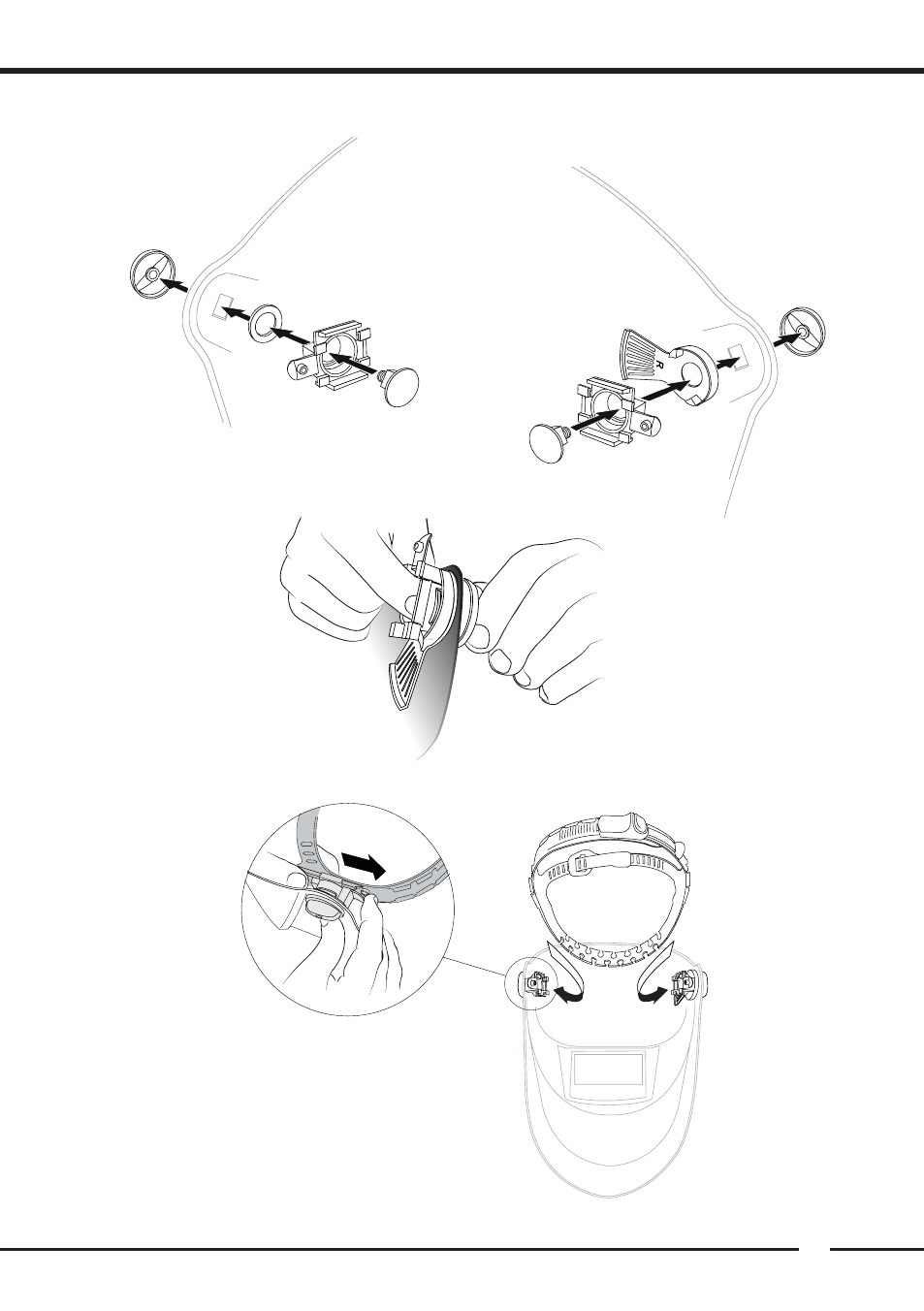 R