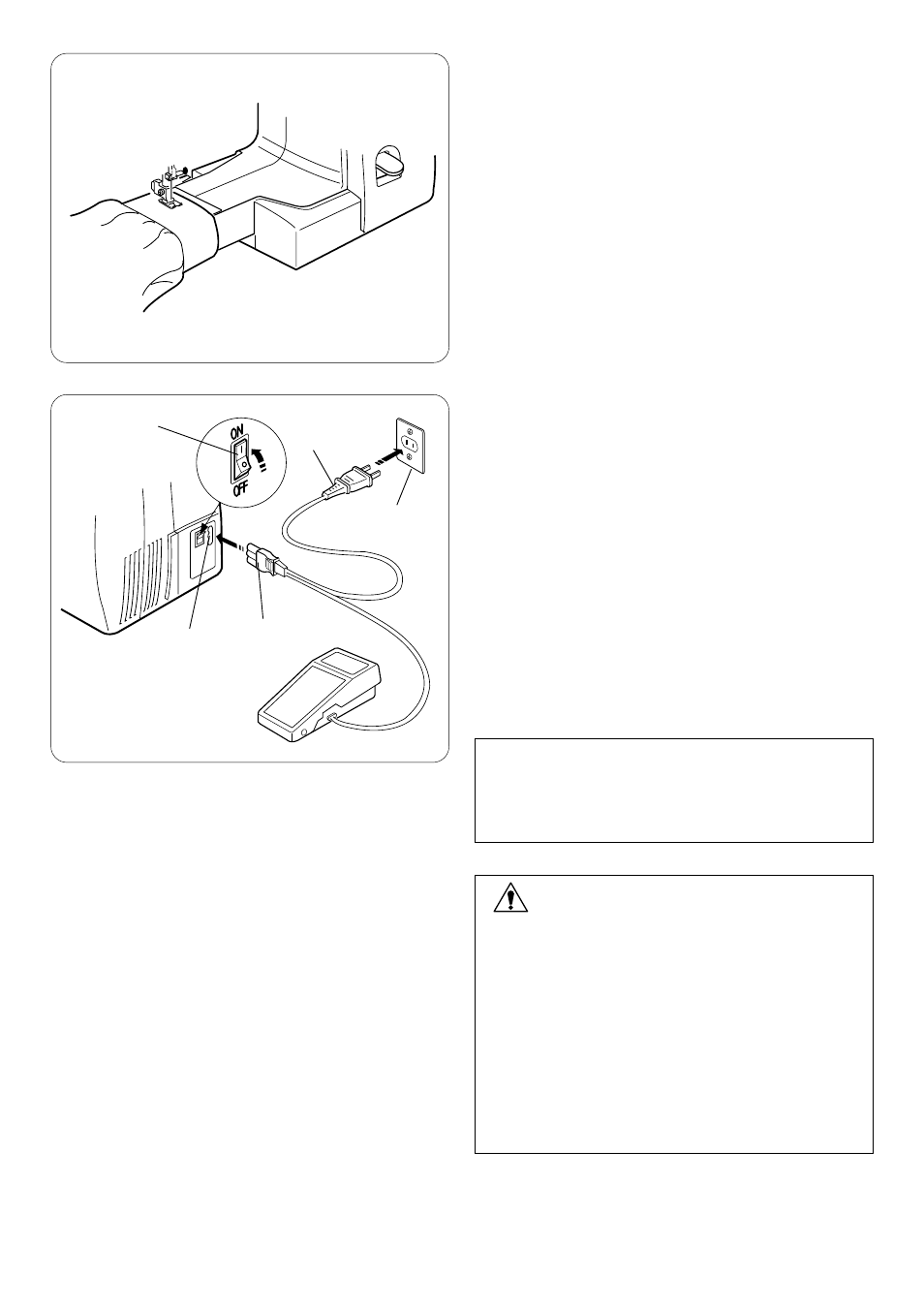 ON

OFF