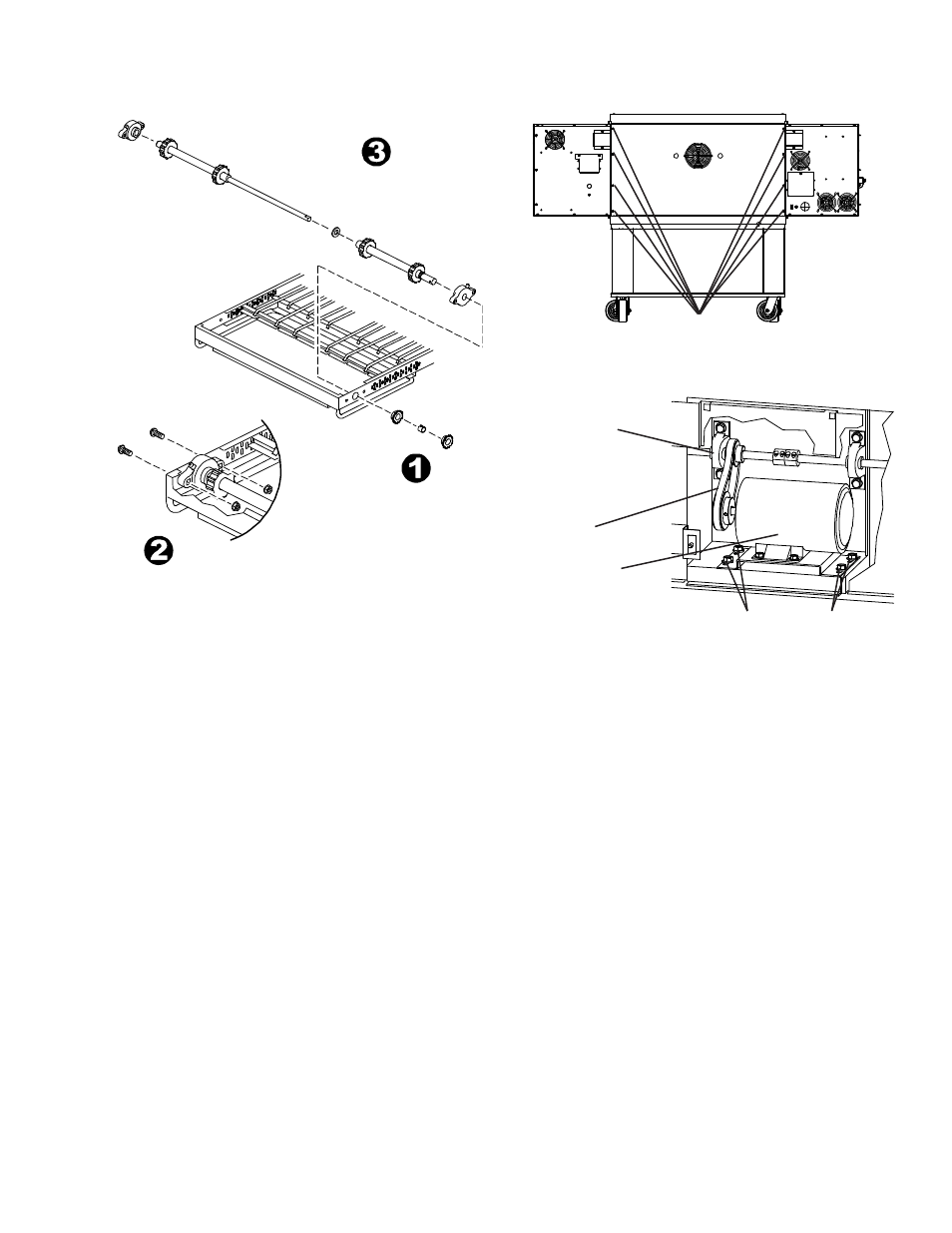 3

1

2