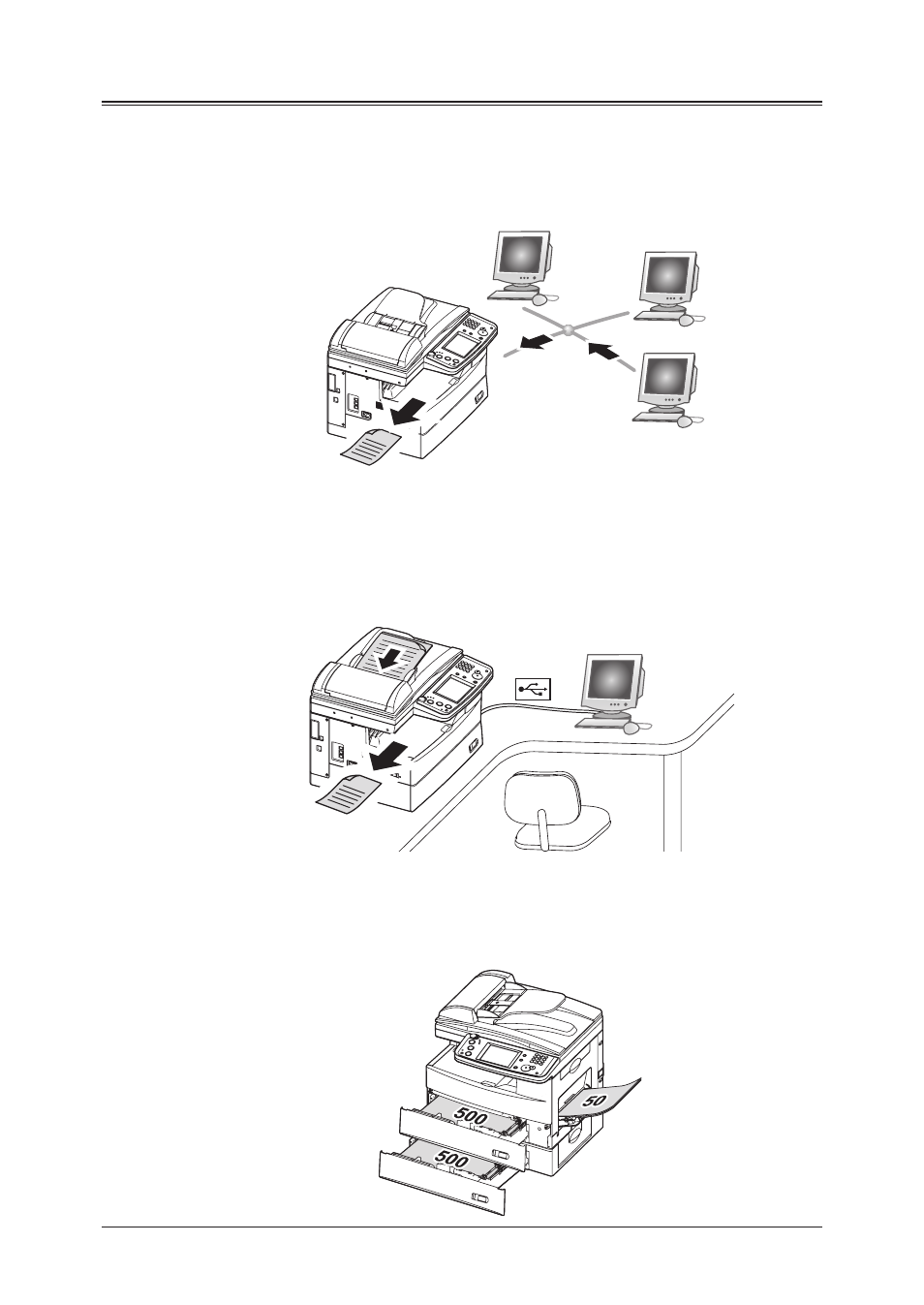 500

500

50