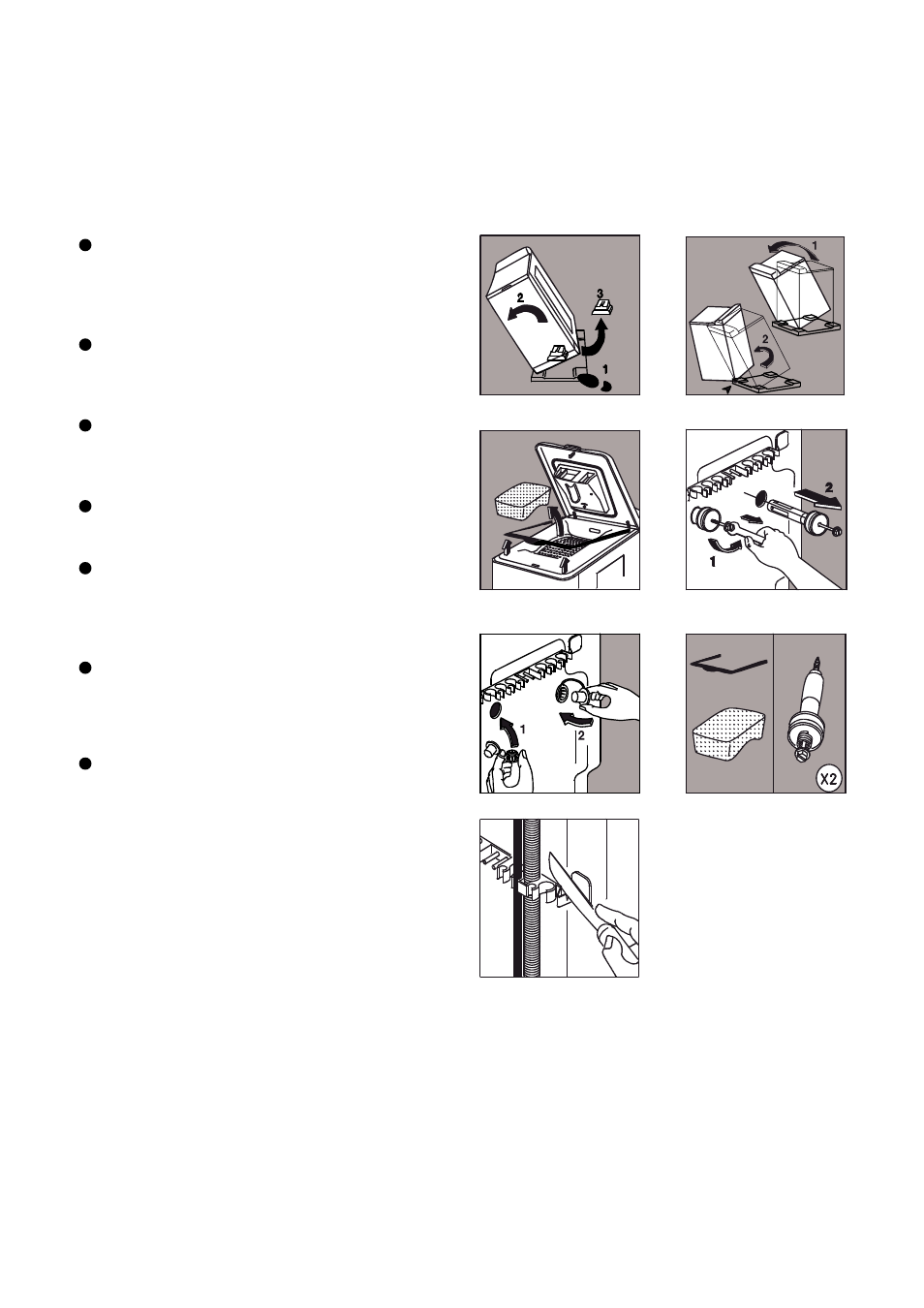 2
3
1
1
2
2
1
1
2
X2