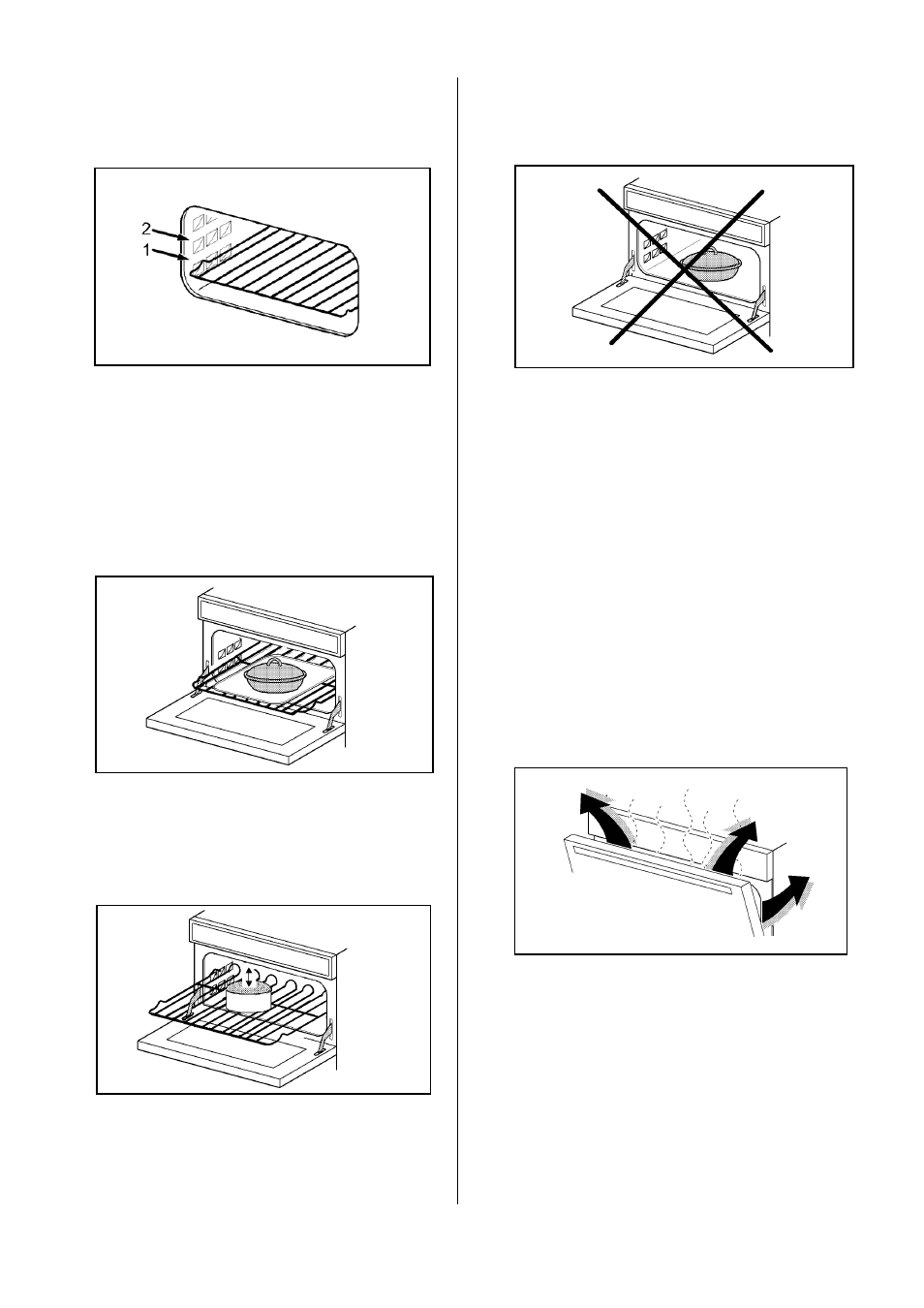 2
1