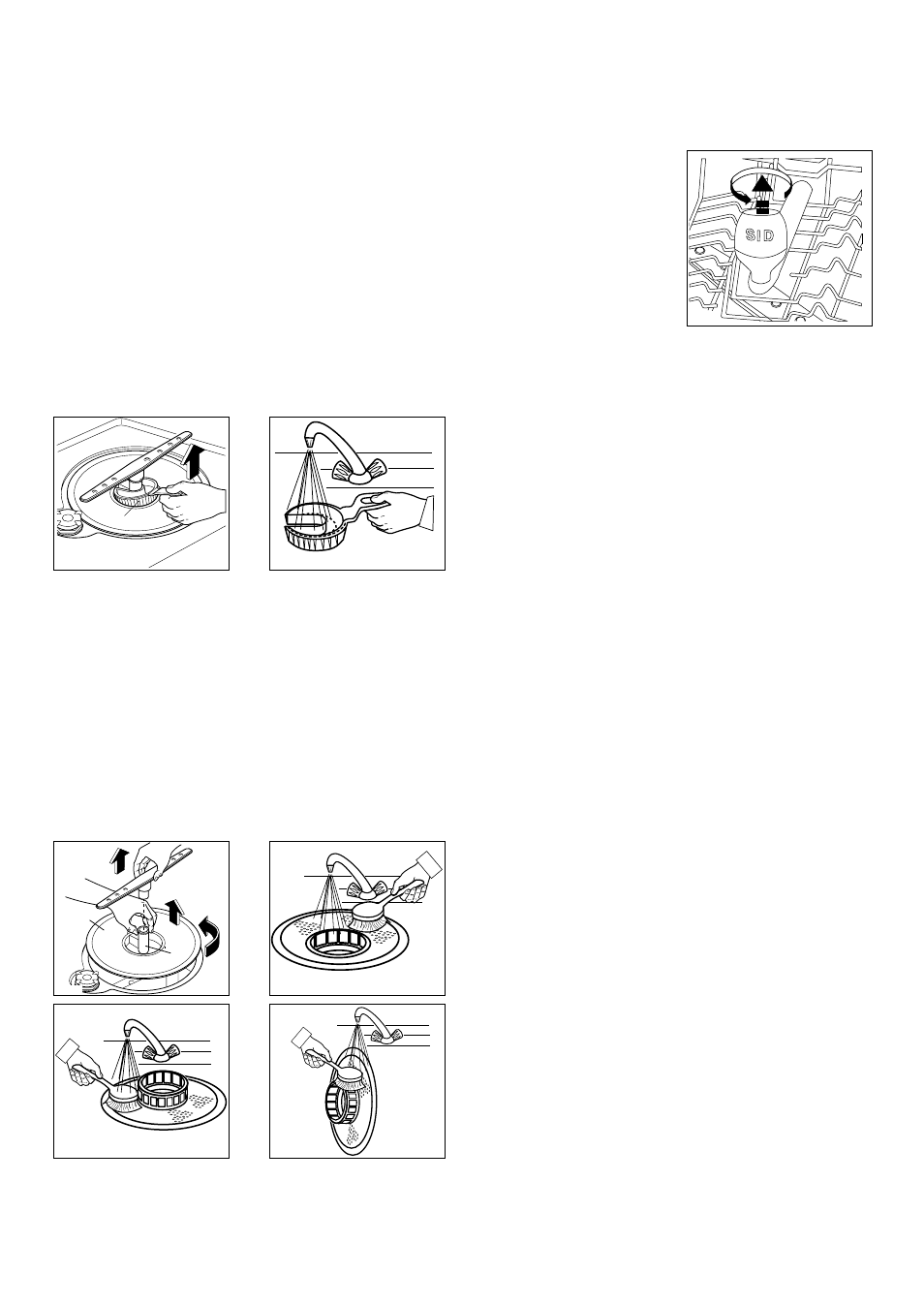 SID