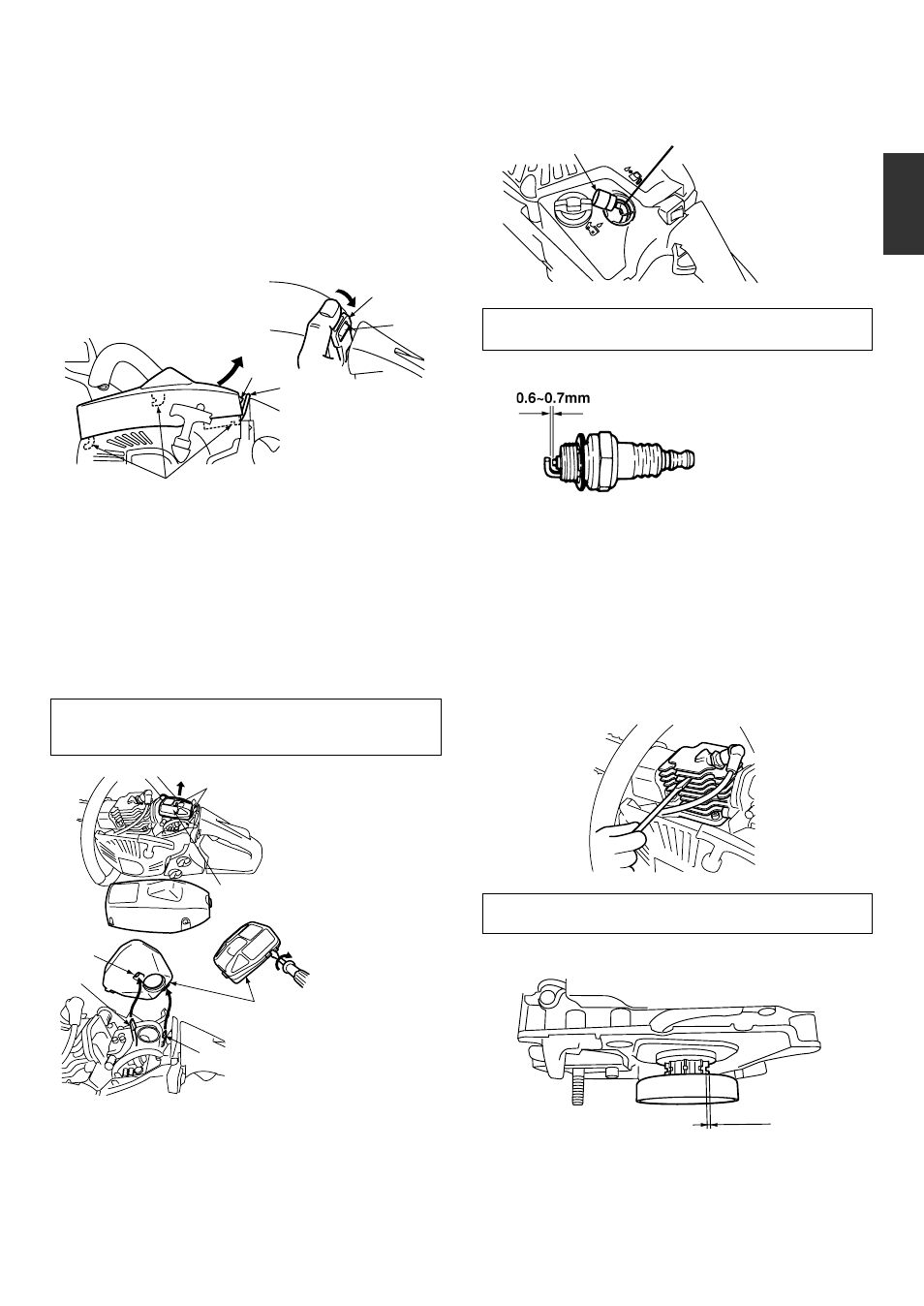 0.6~0.7mm