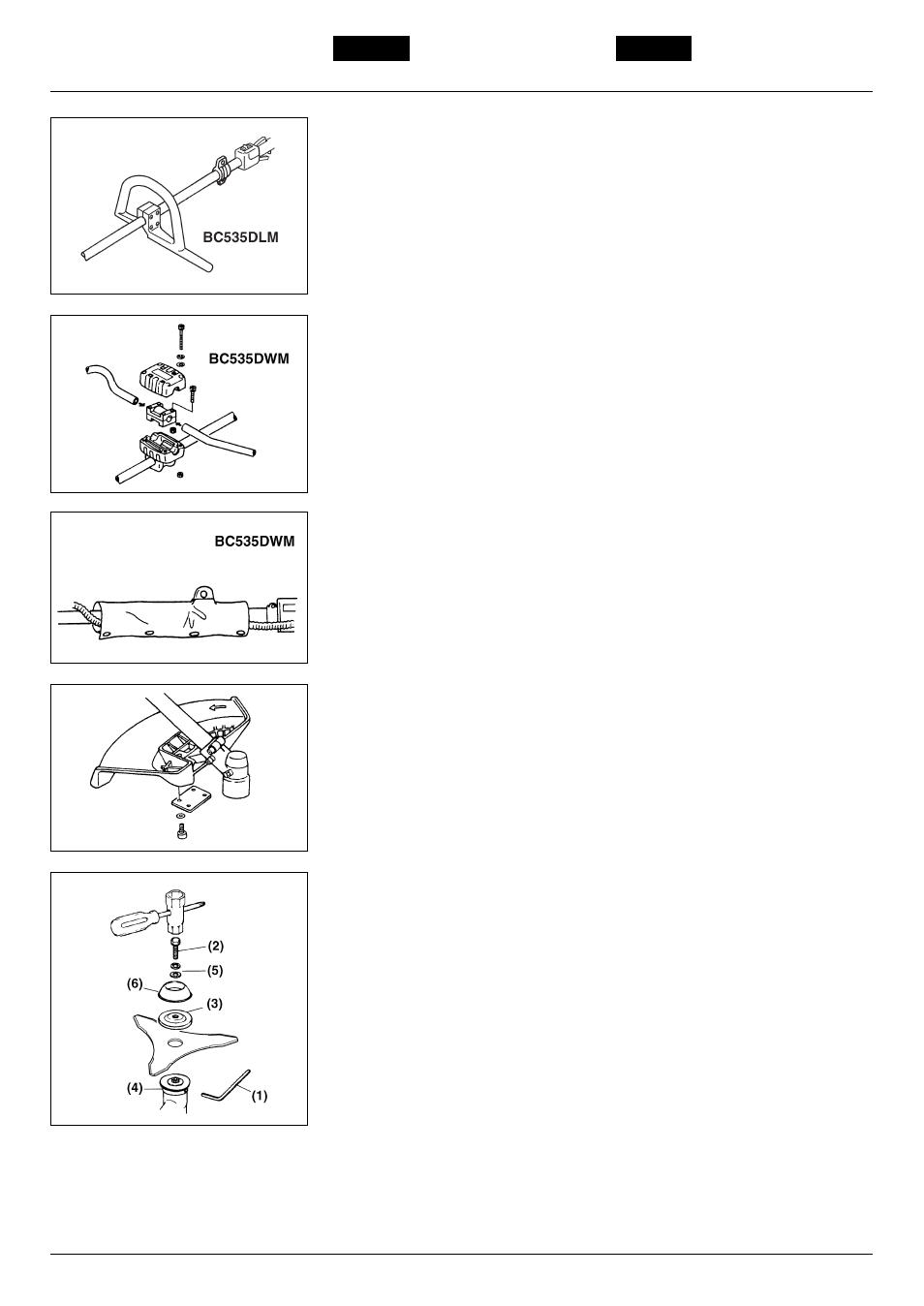 BC535DLM

BC535DWM

BC535DWM

(2)
(5)
(6)
(3)
(4)
(1)