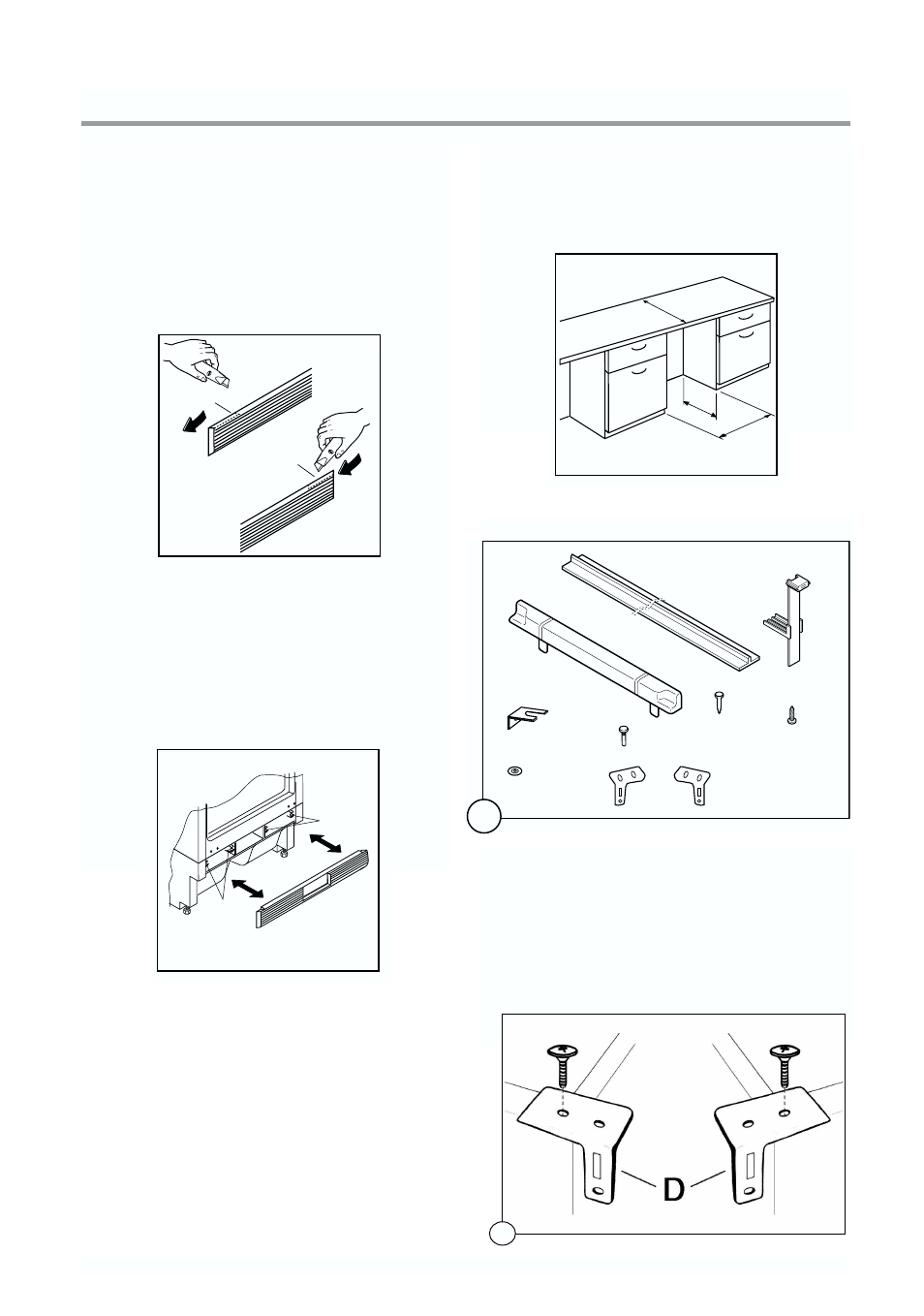 D