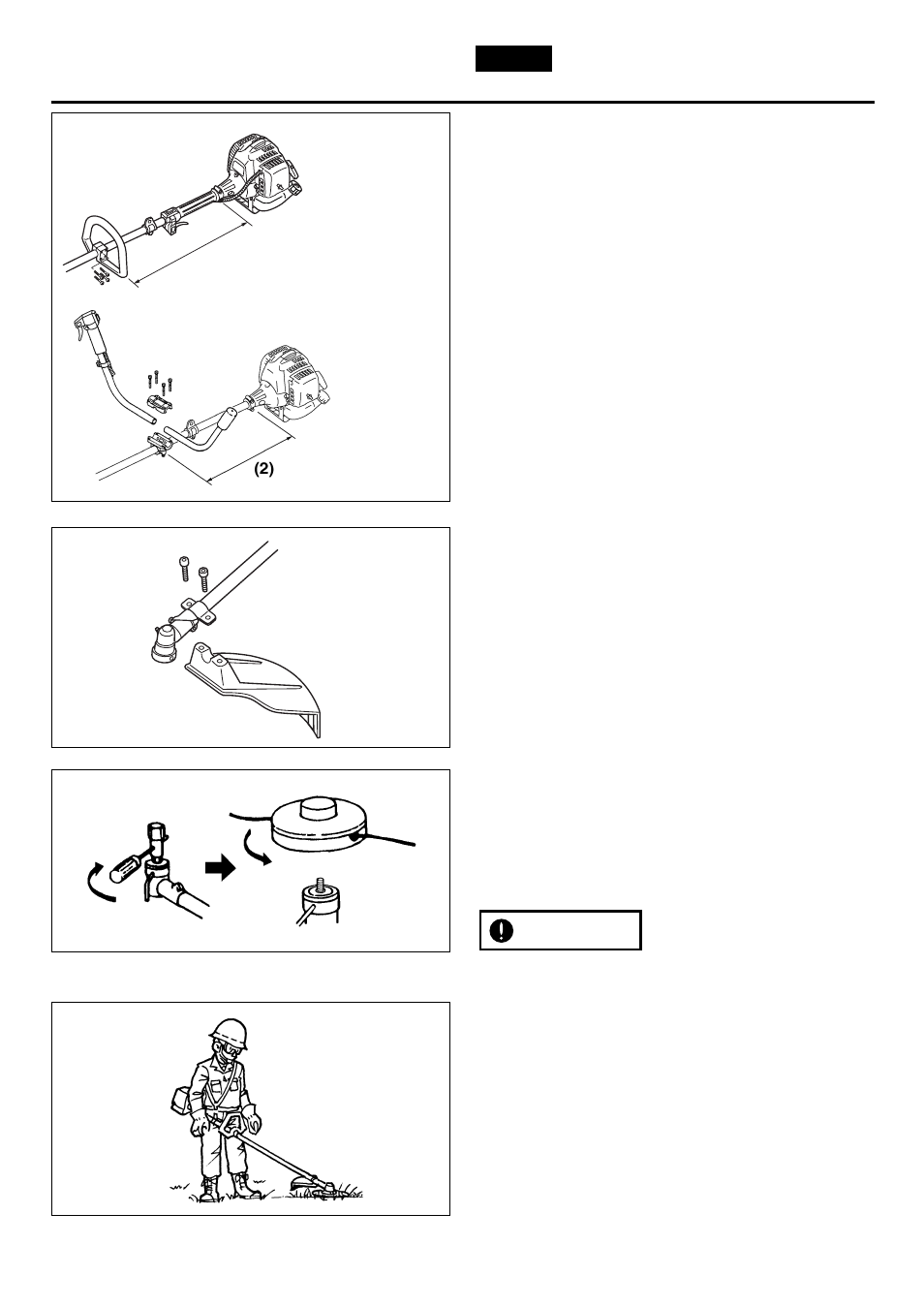 (2)