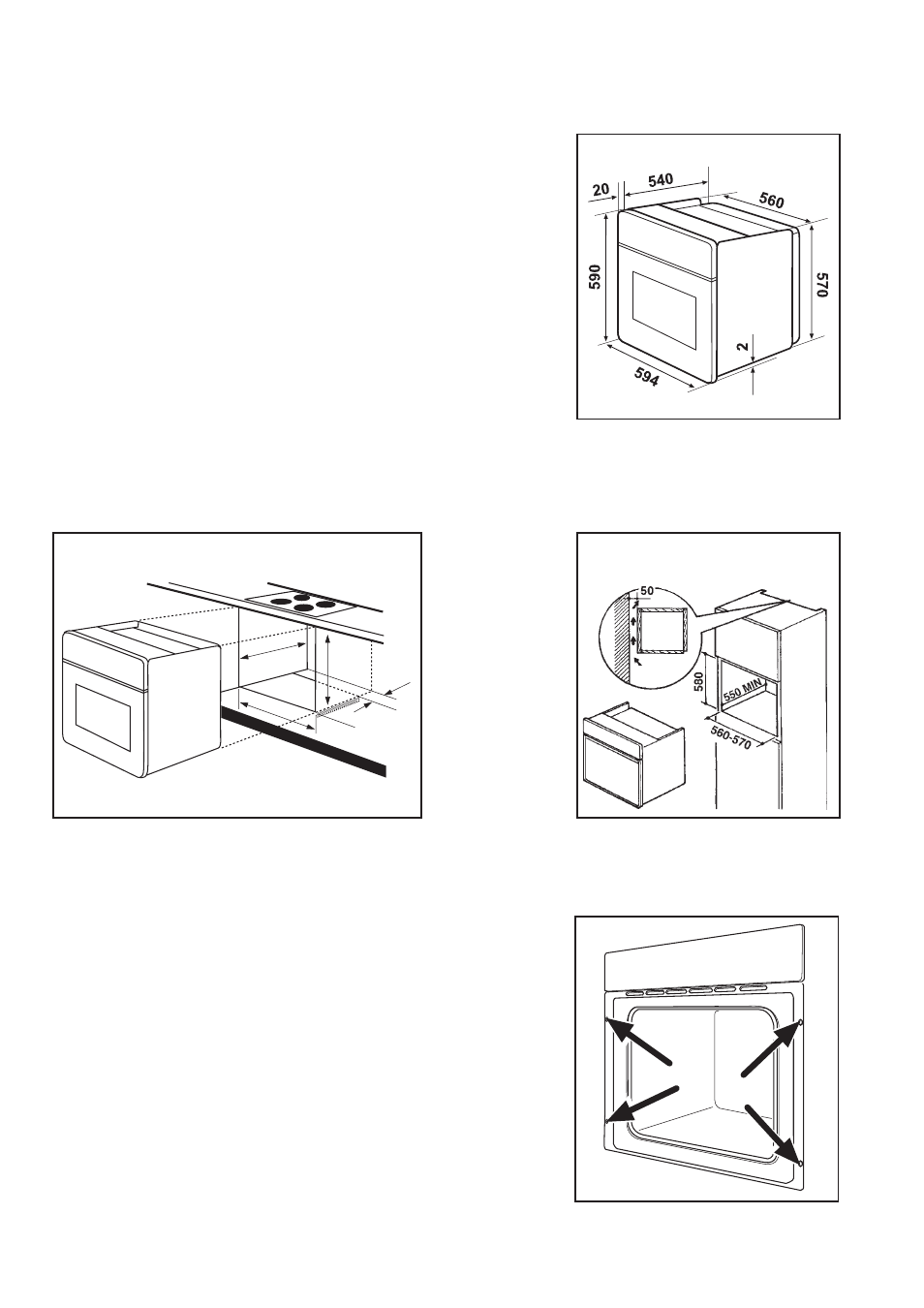 20
540
560
590
570
2
594

50
580
550 MIN
560-570