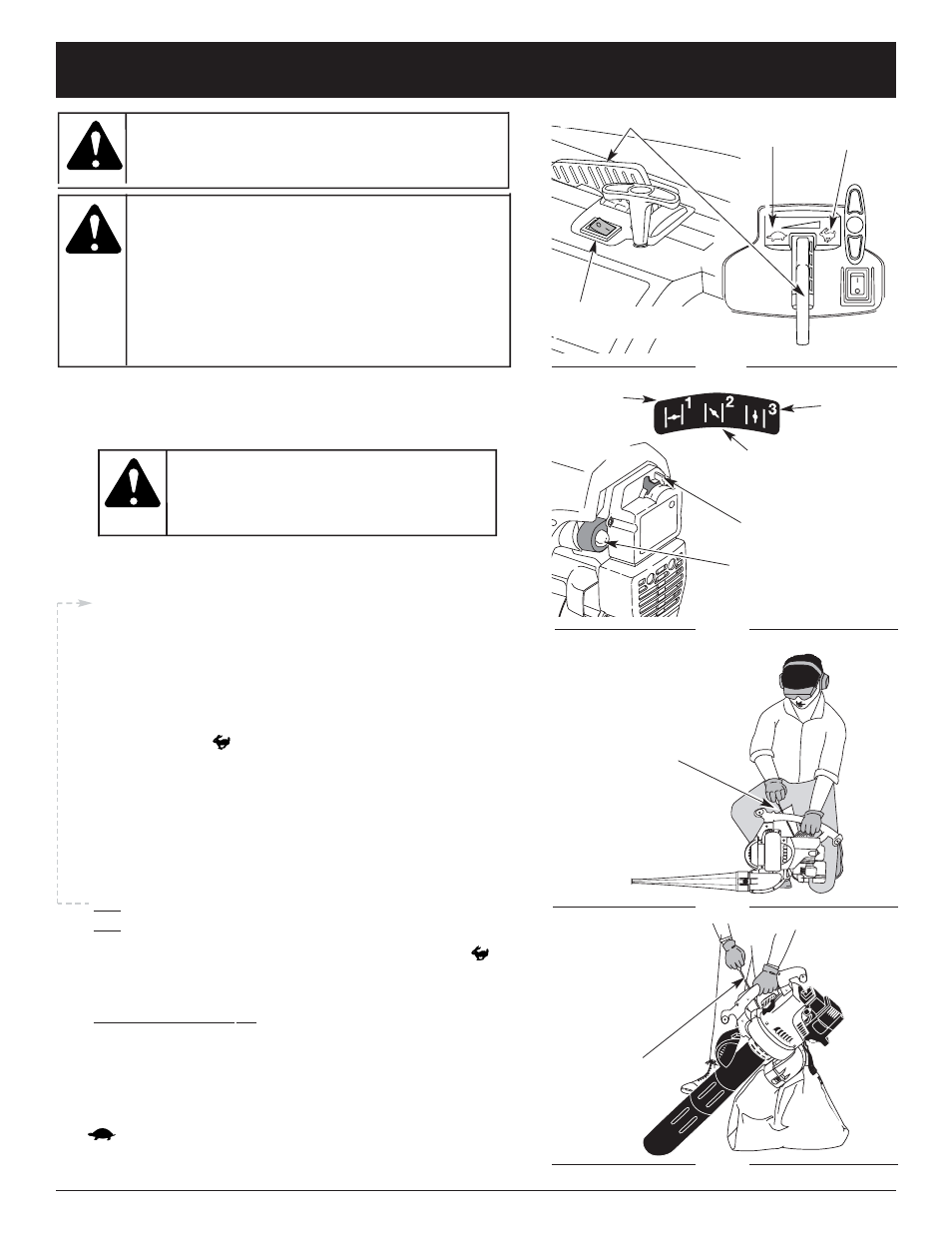 1

2

3