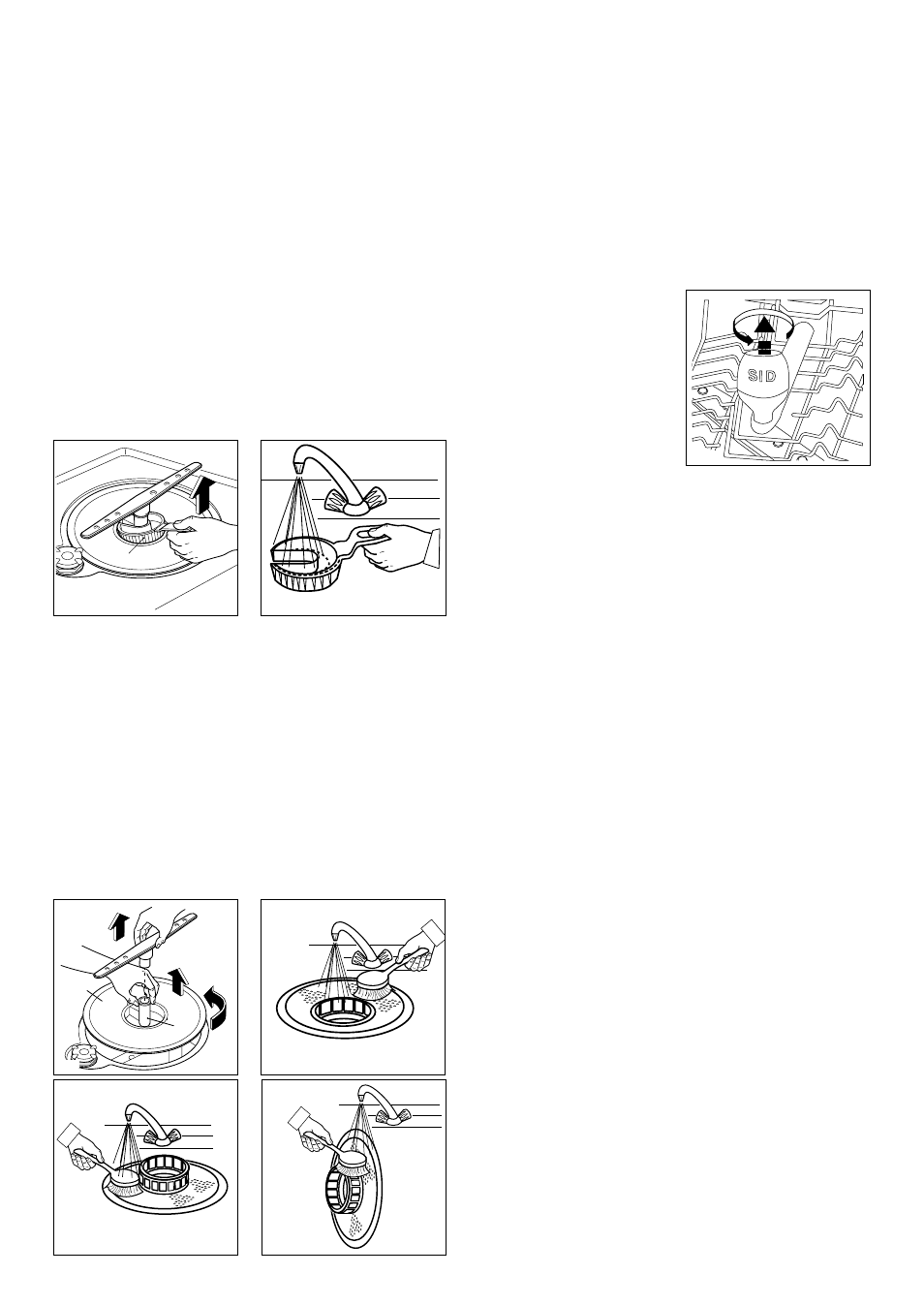 SID