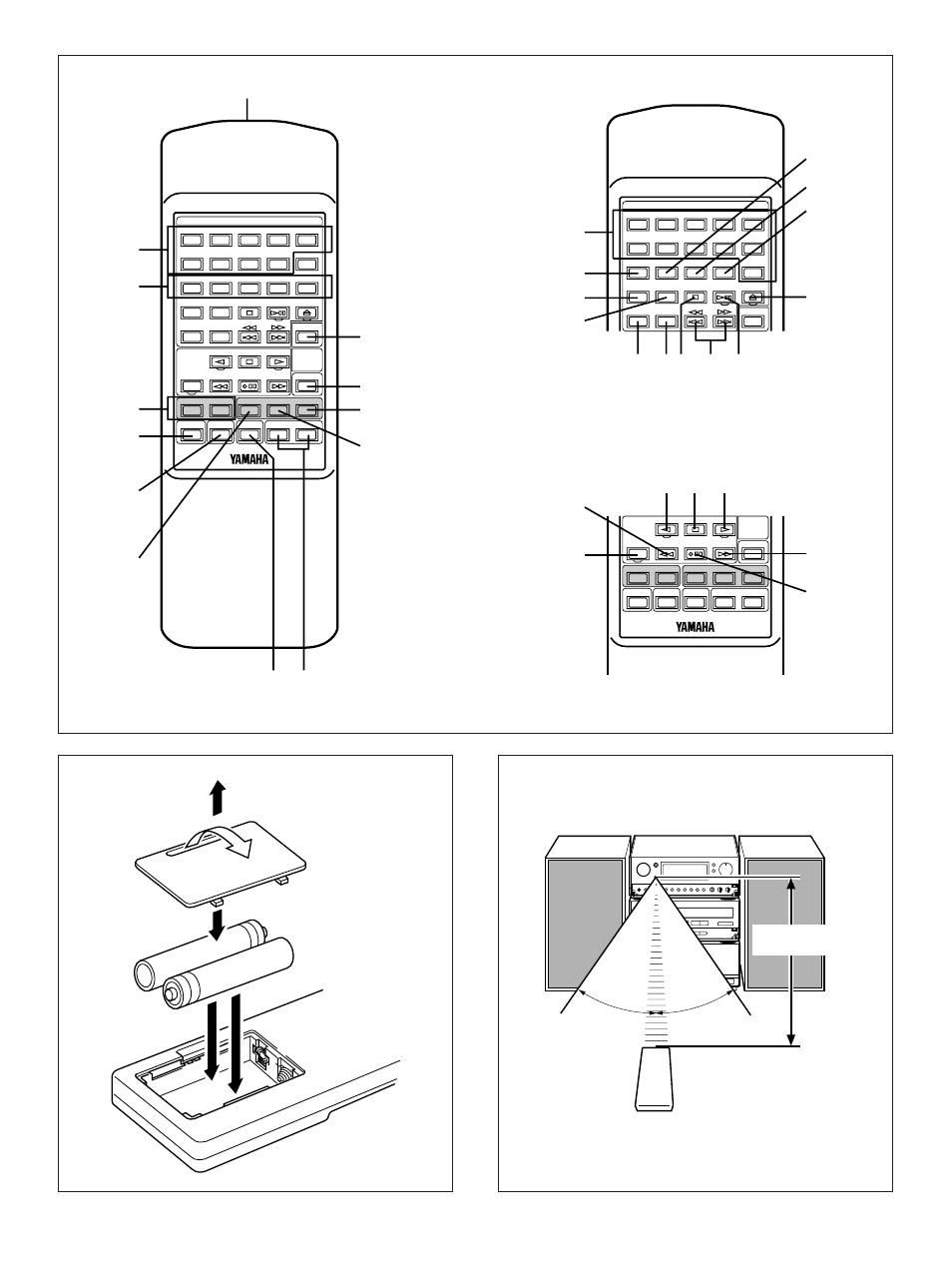 YAMAHA

YAMAHA