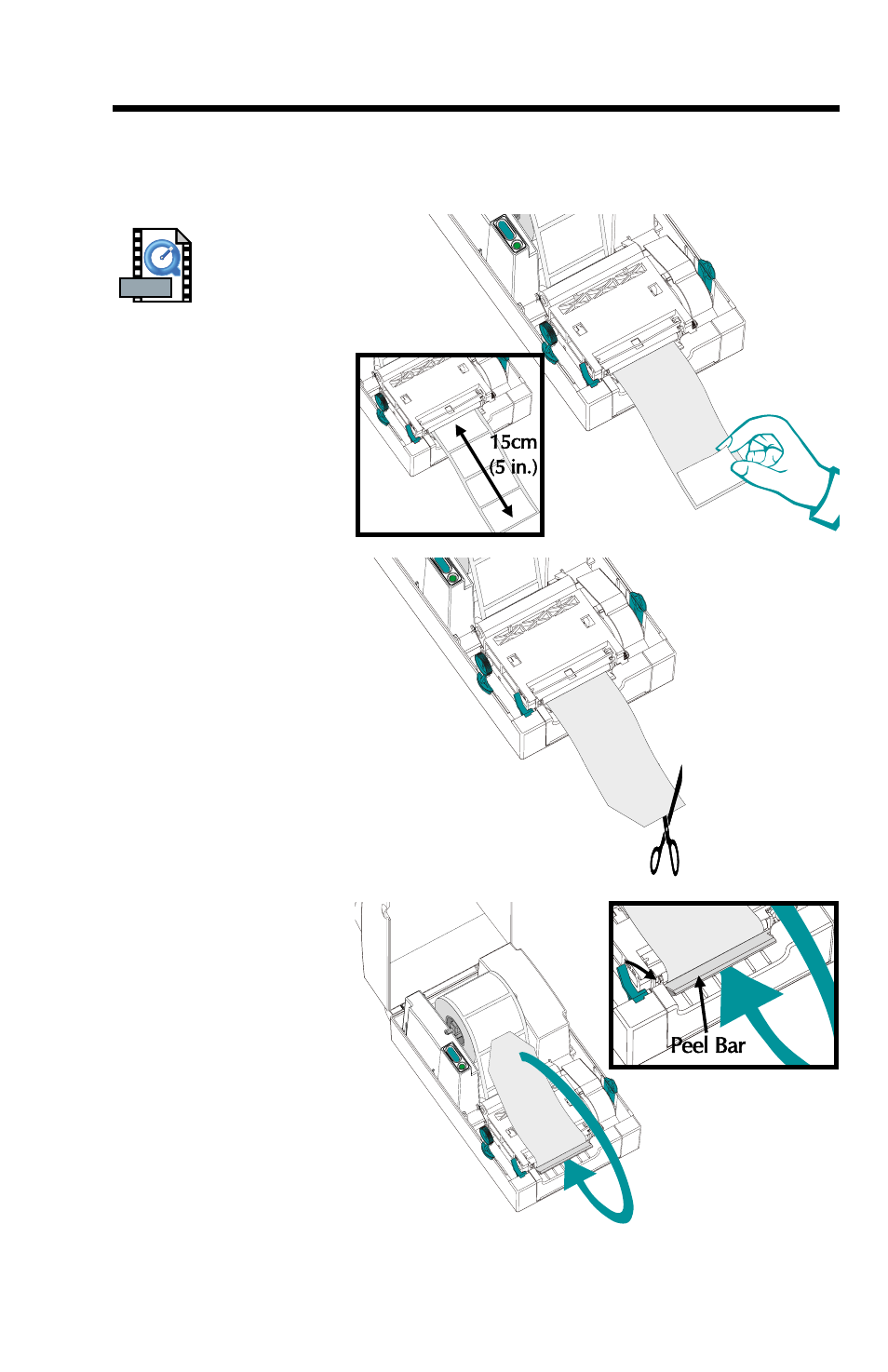 15cm
(5 in.)

Peel Bar