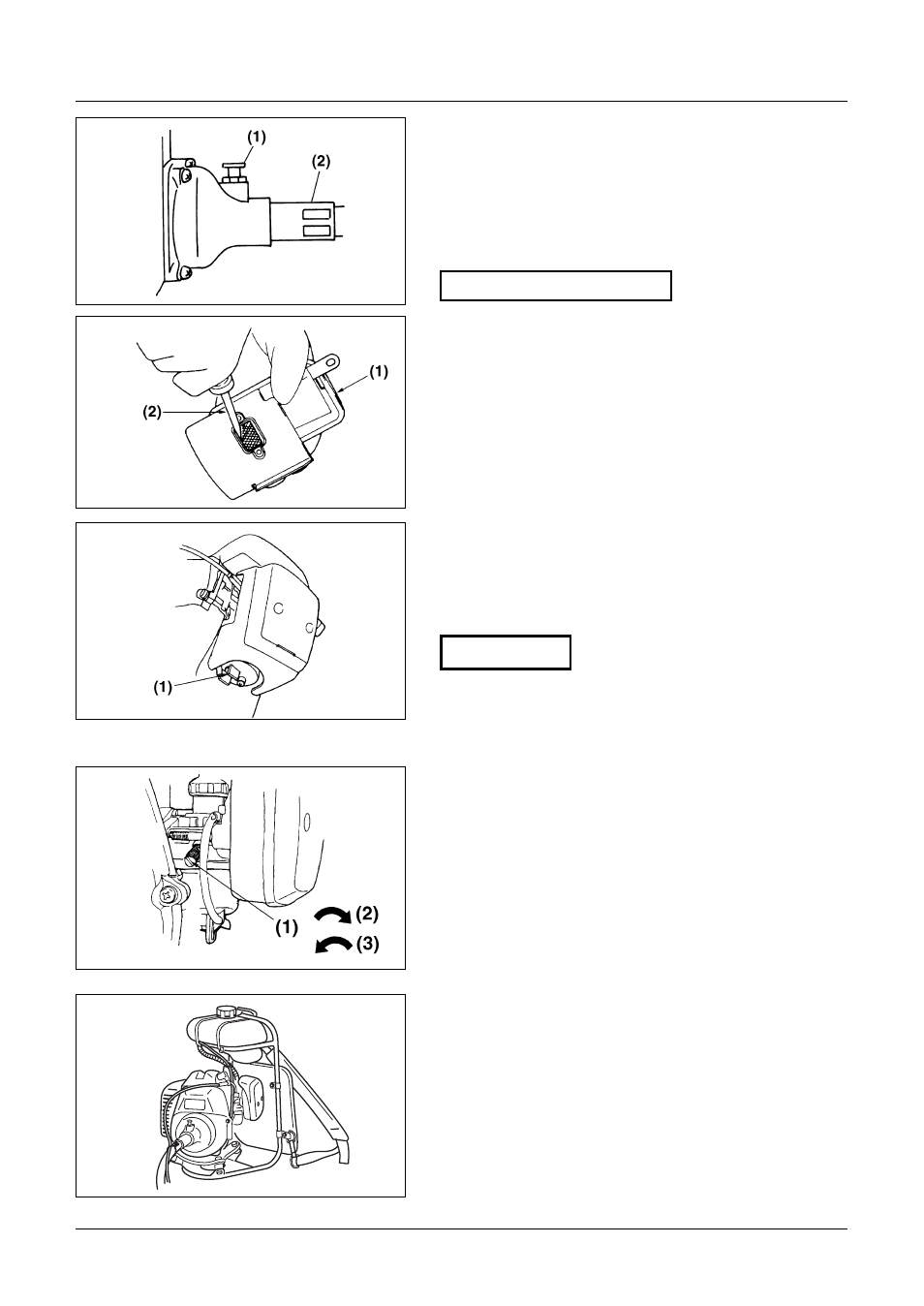 (1)
(2)

(1)
(2)

(1)

(1)
(2)
(3)