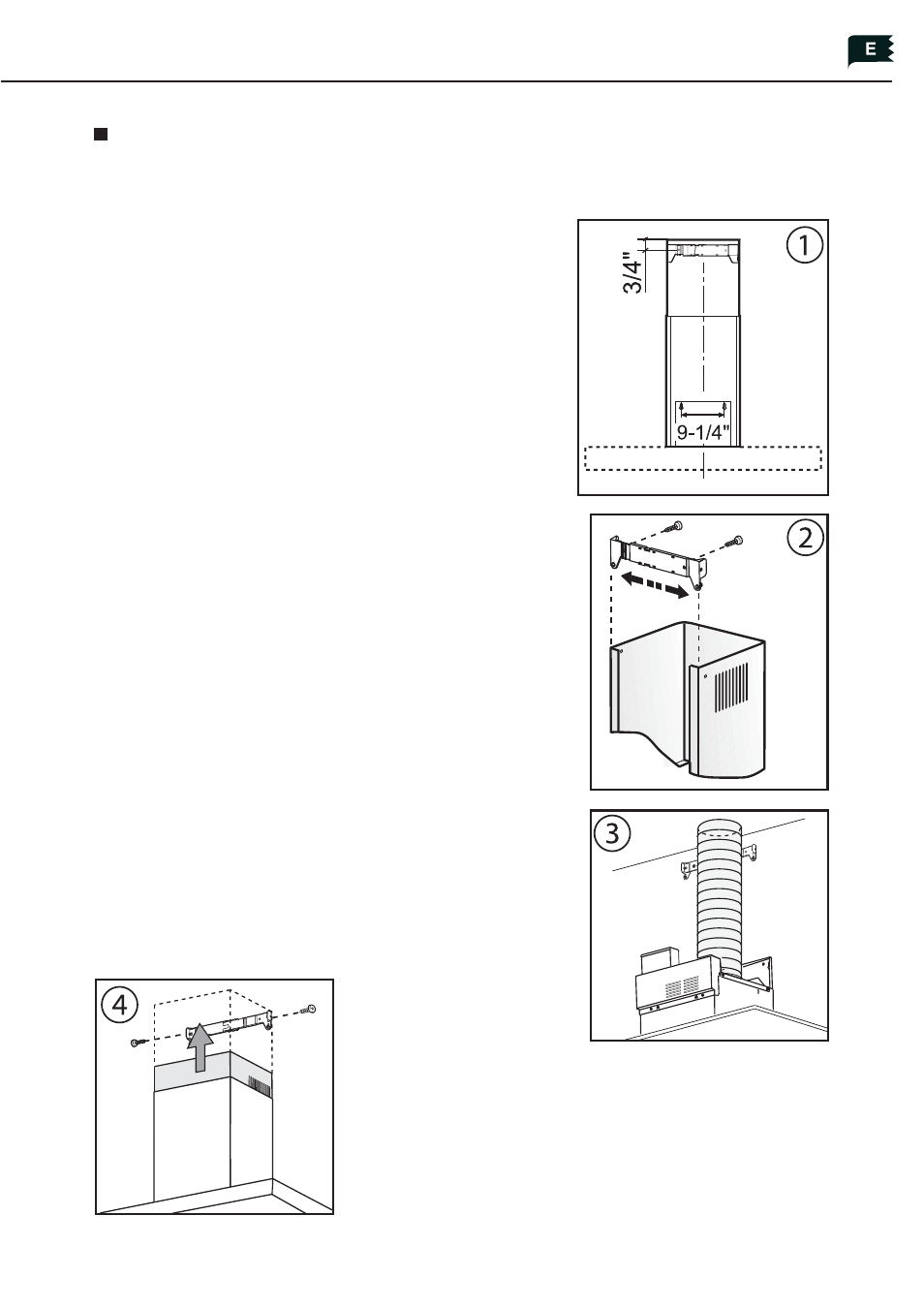 E

1

3/4"

9-1/4"

2

3

4