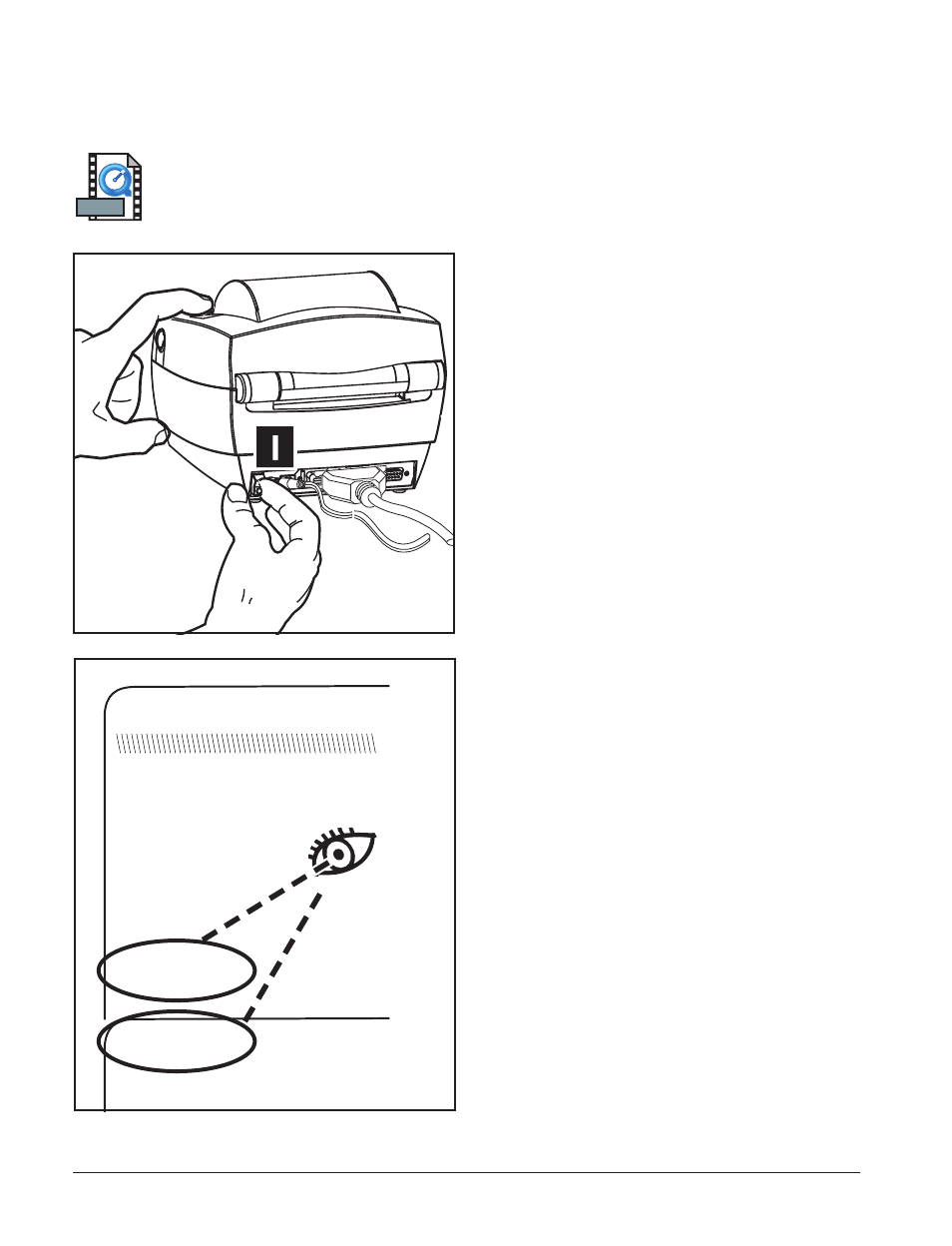 I