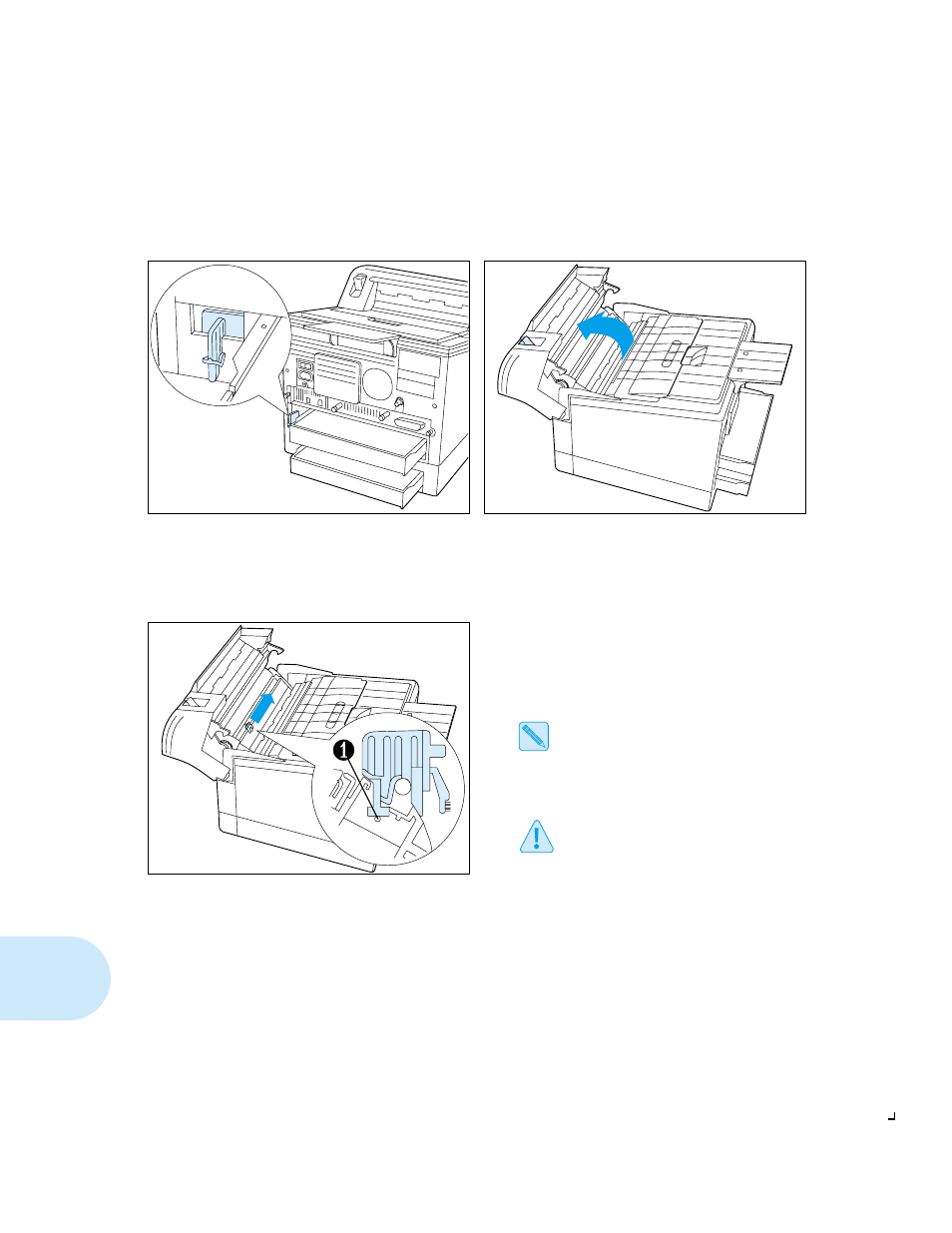 1