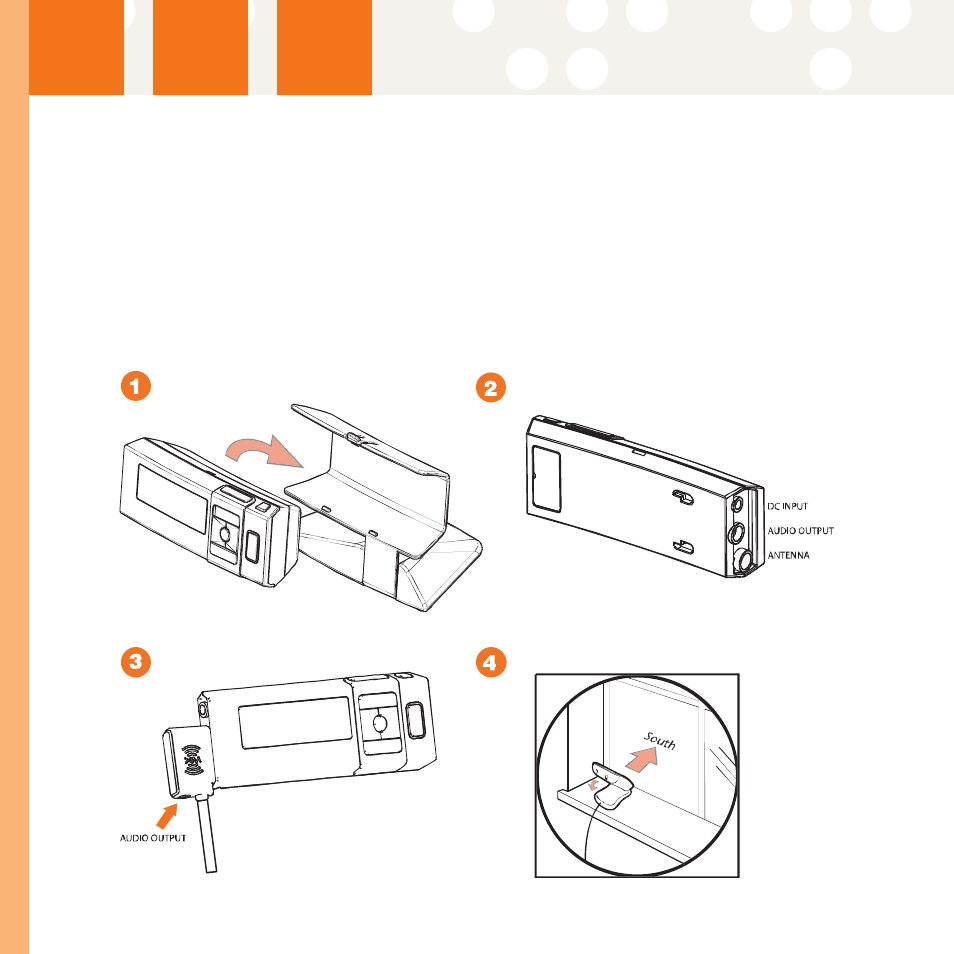 1

2

DC INPUT
AUDIO OUTPUT
ANTENNA

3

AUDIO OUTPUT

4

South