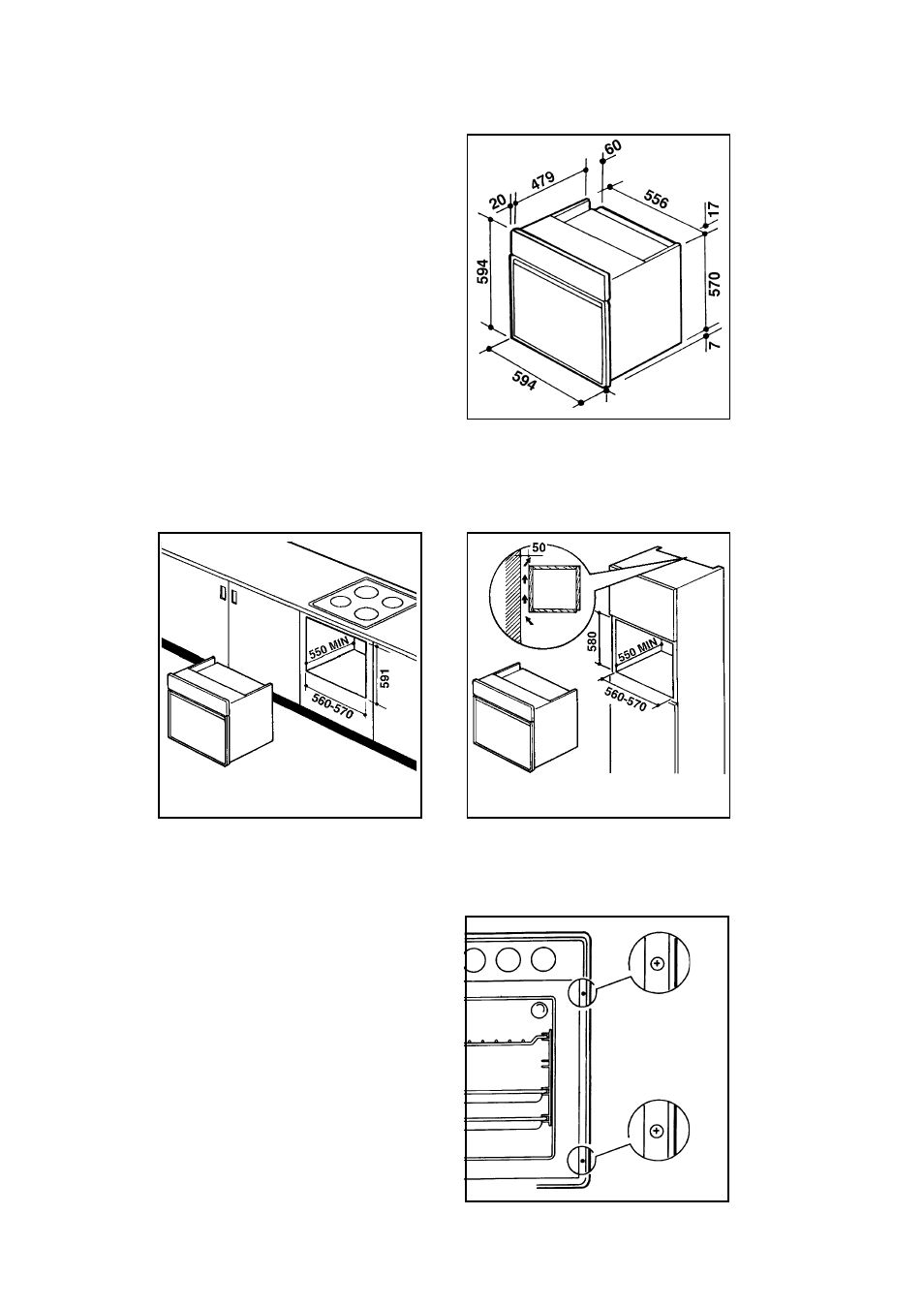 60
479
20
556
17
594
570
7
594

550 MIN
591
560-570

50
580
550 MIN
560-570