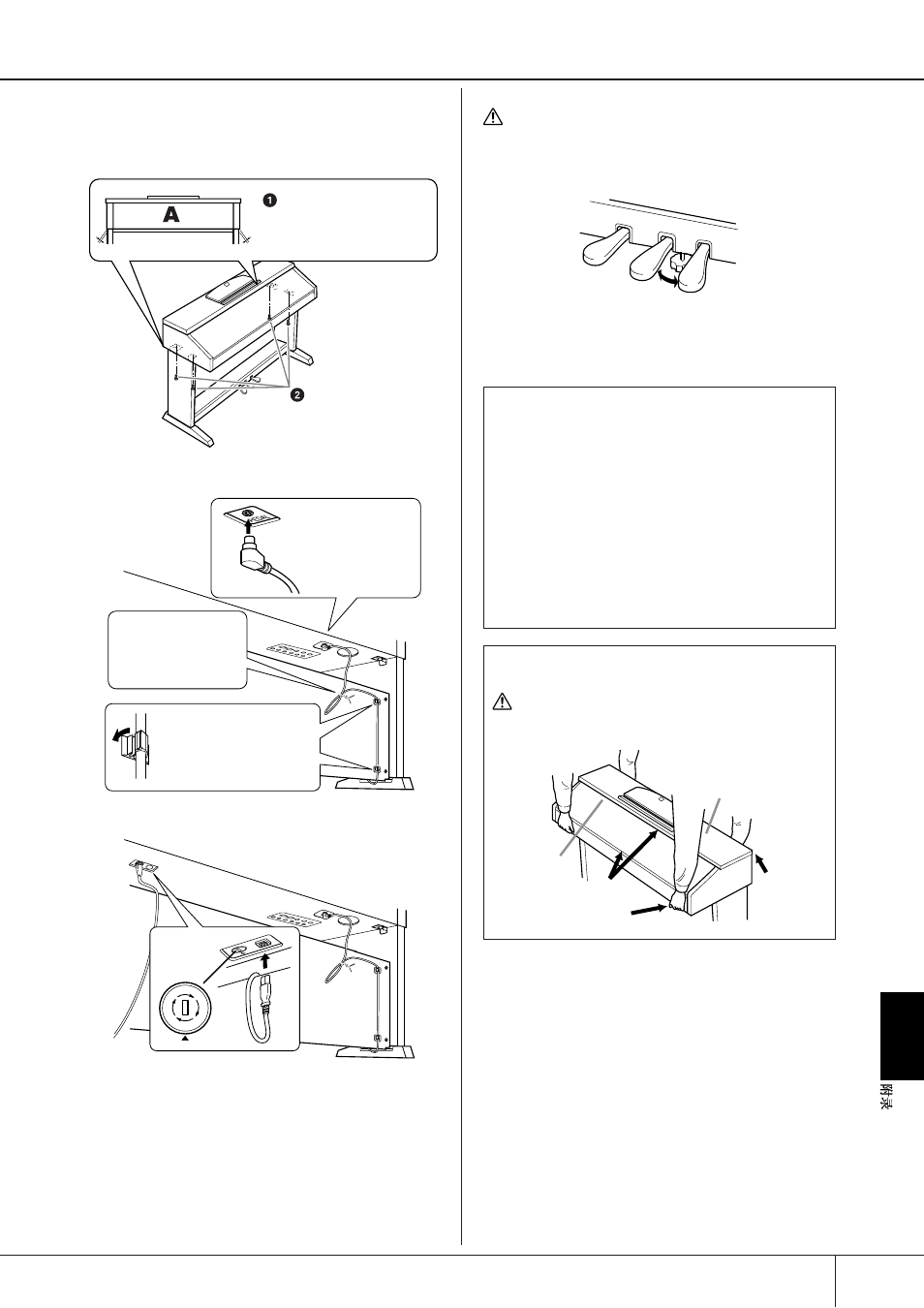 A

❶

❷

附录