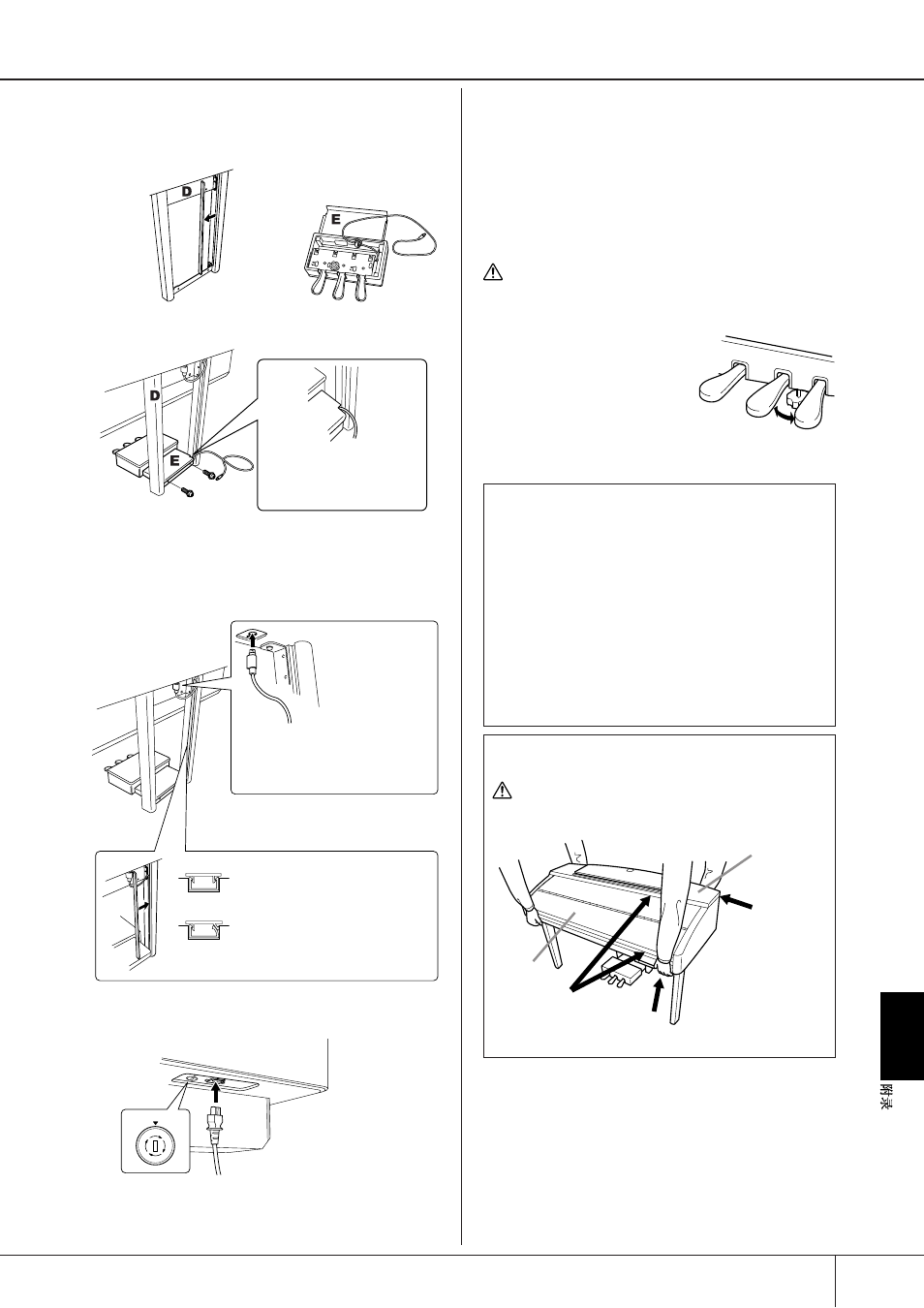 D

E

D

E

附录