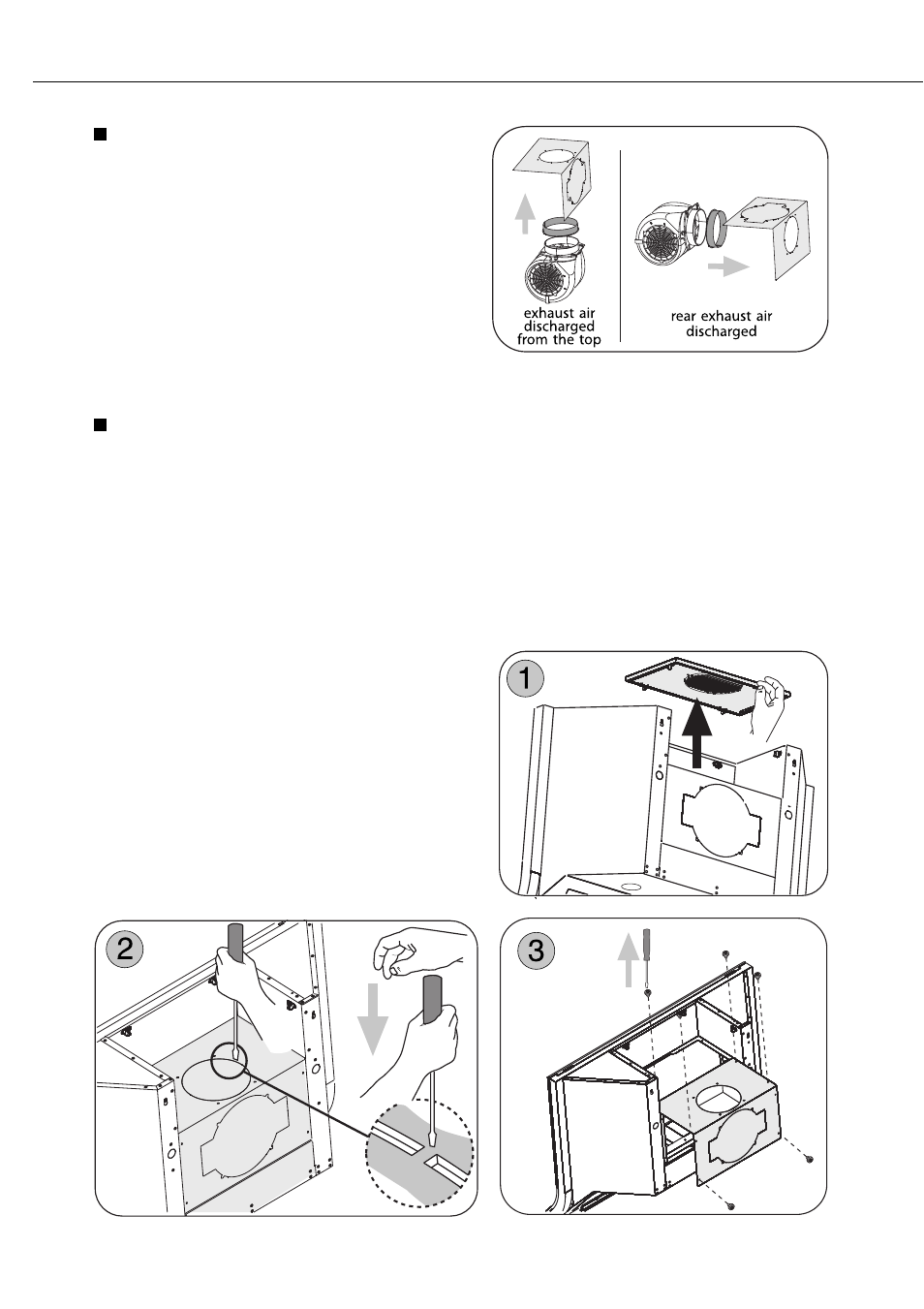 exhaust air discharged from the top

rear exhaust air discharged

1

2

3