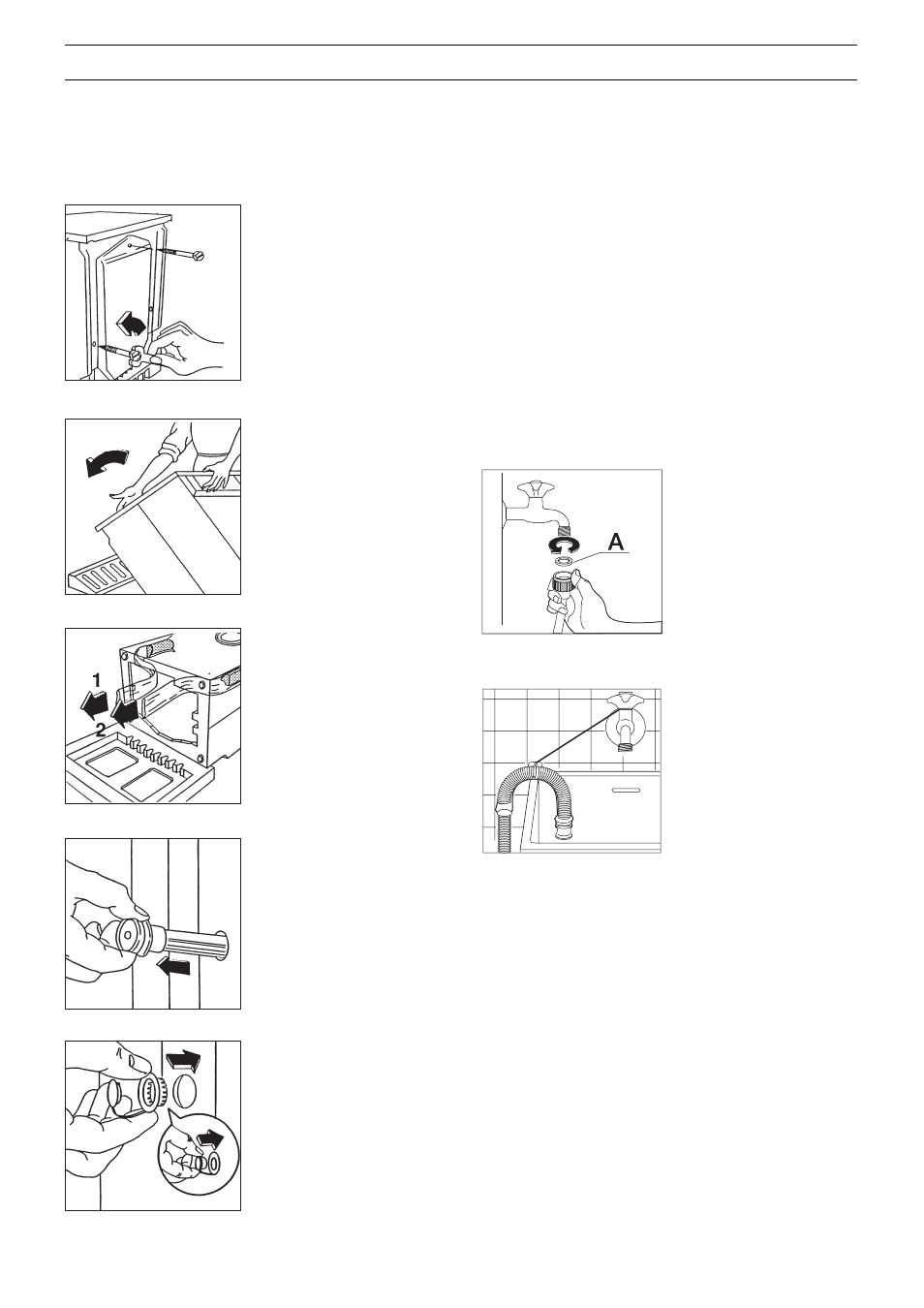 1
2

A