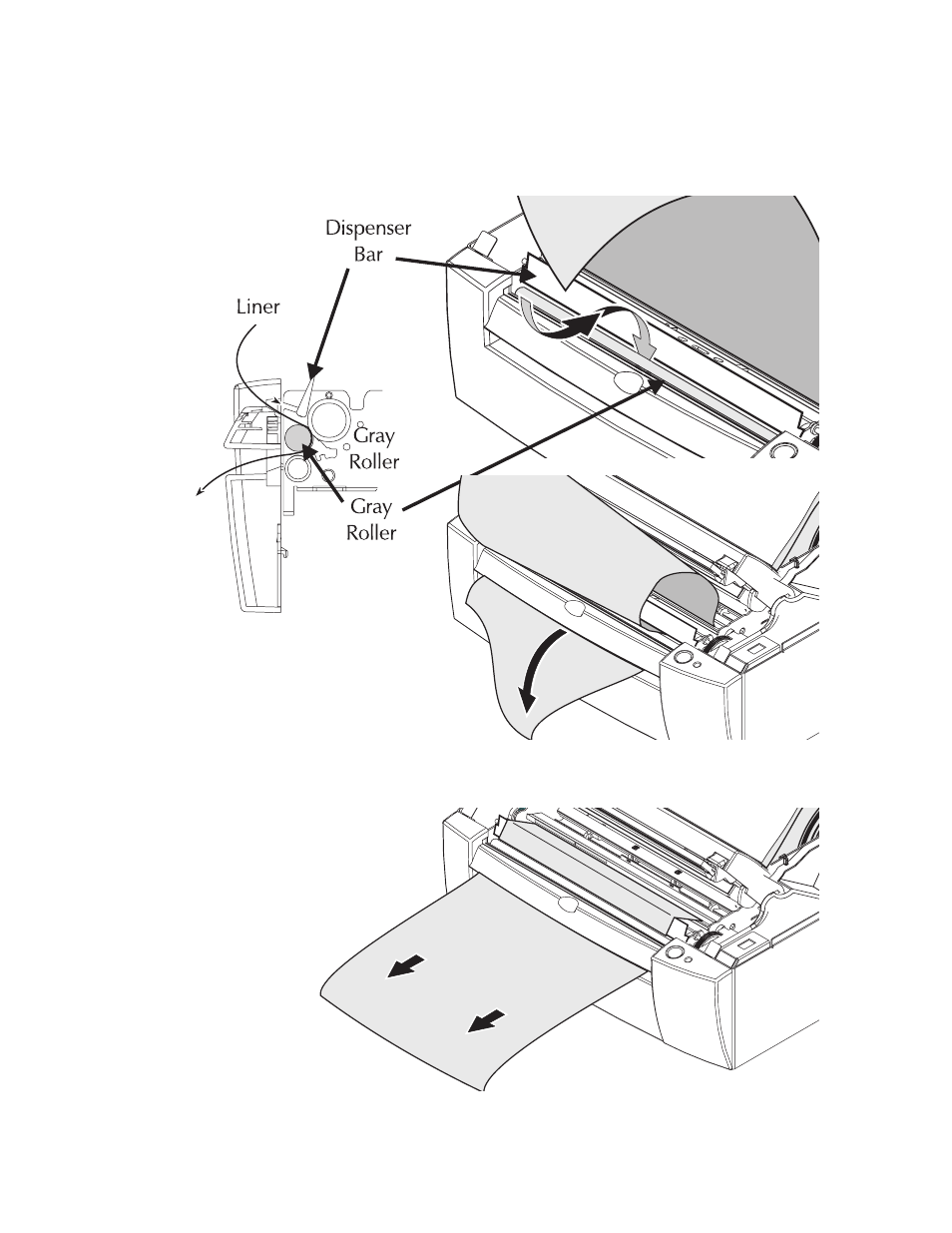 Dispenser Bar

Liner

Gray Roller

Gray Roller