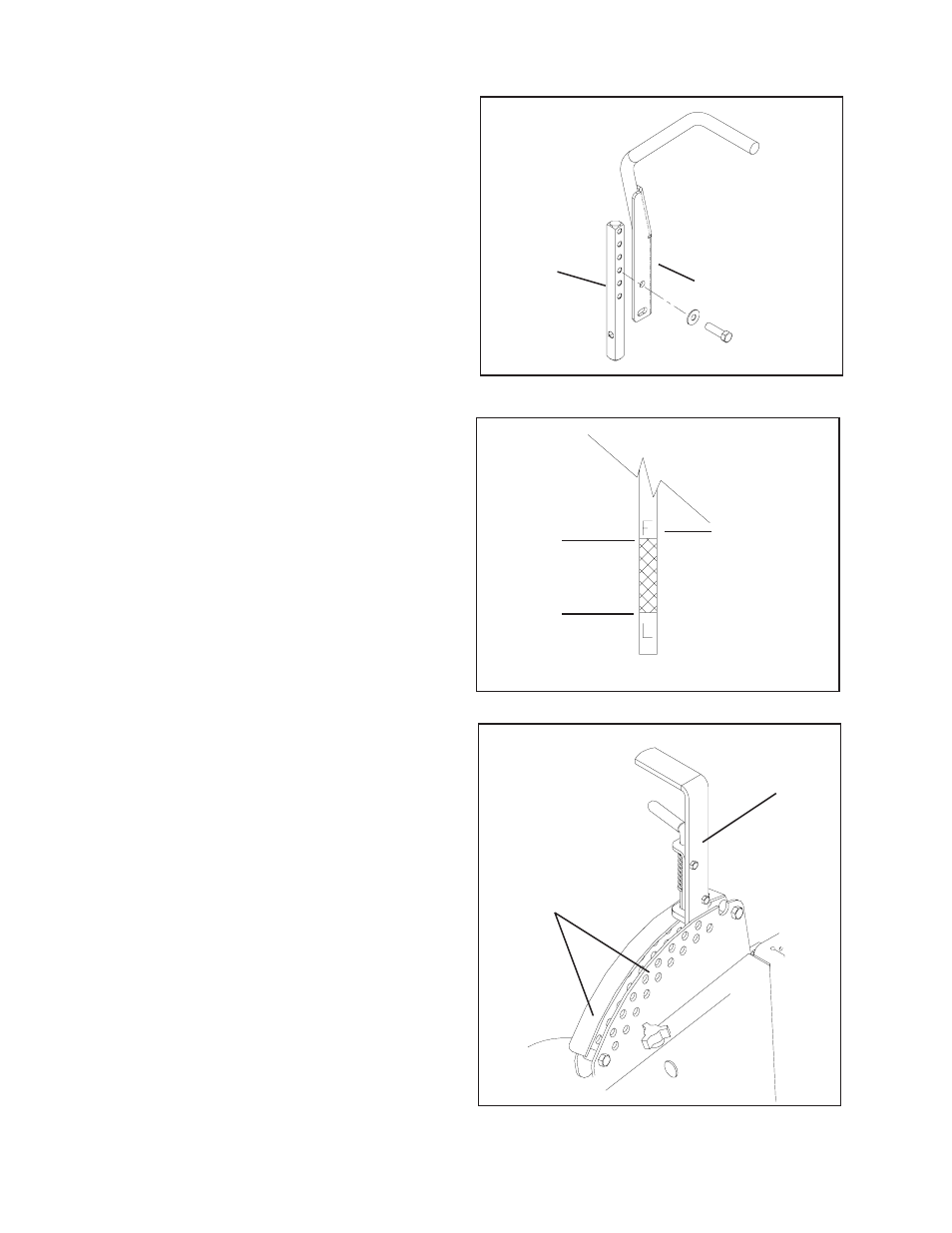 F

L