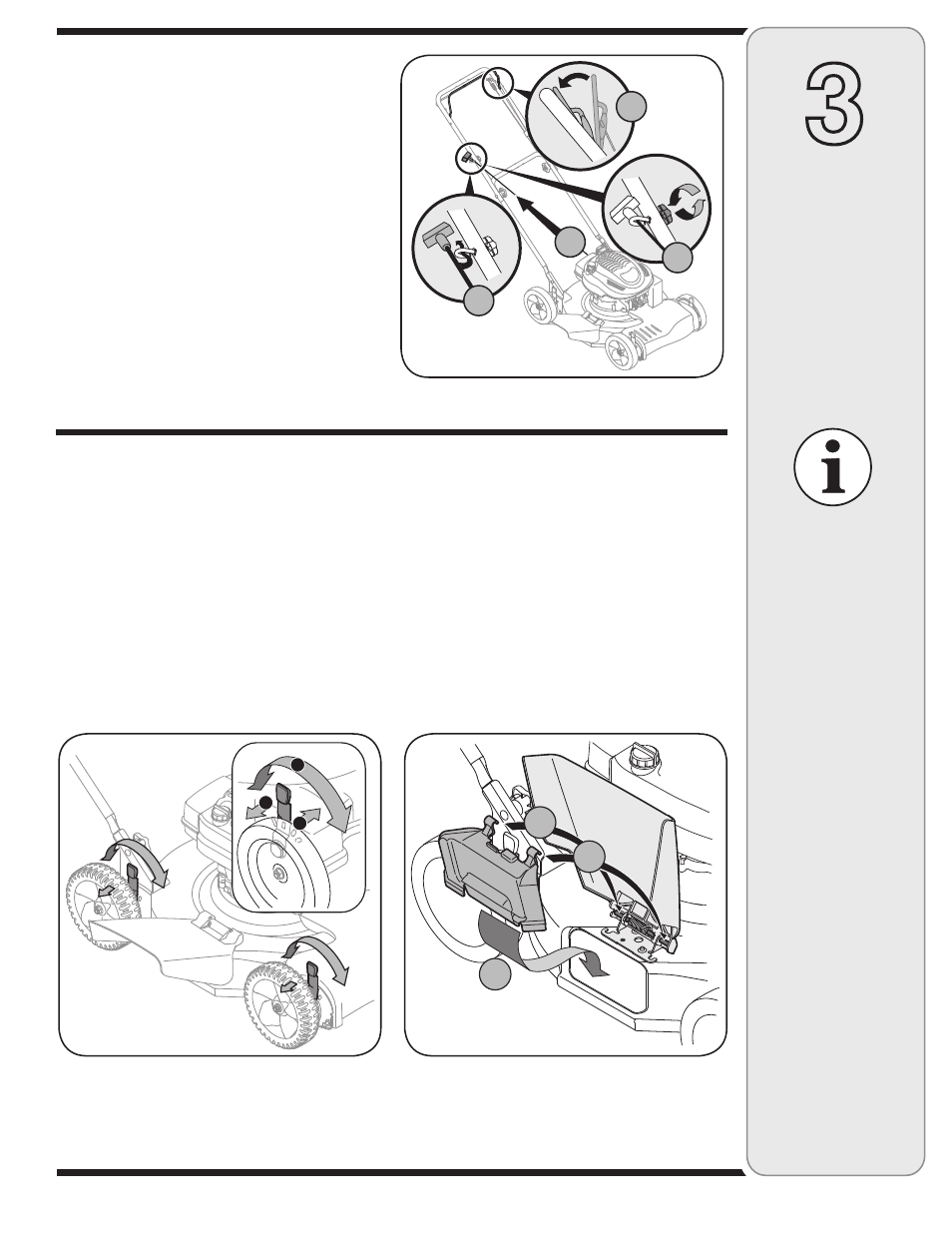 3