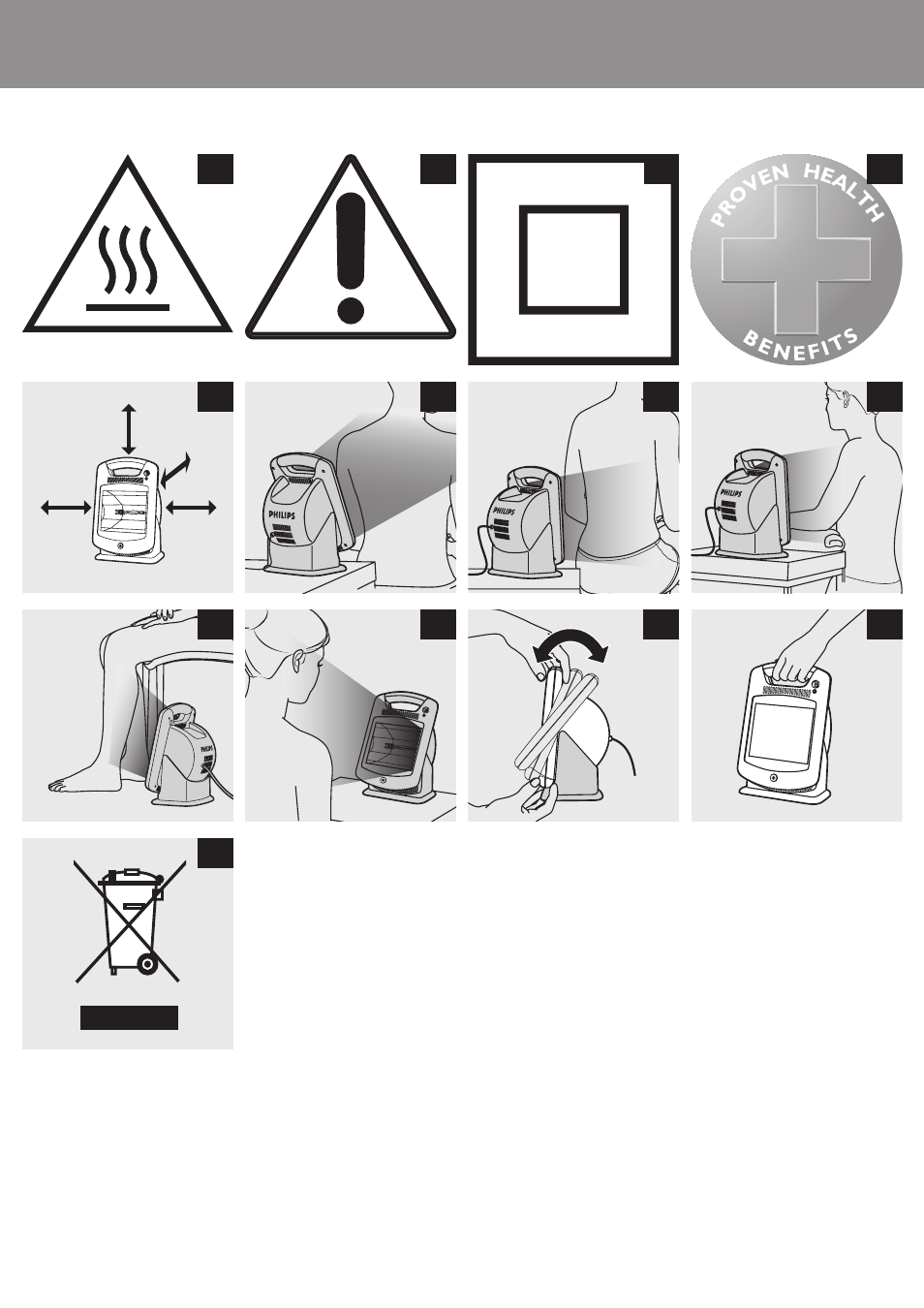 PROVEN HEALTH BENEFITS

PHILIPS

PHILIPS

PHILIPS

PHILIPS