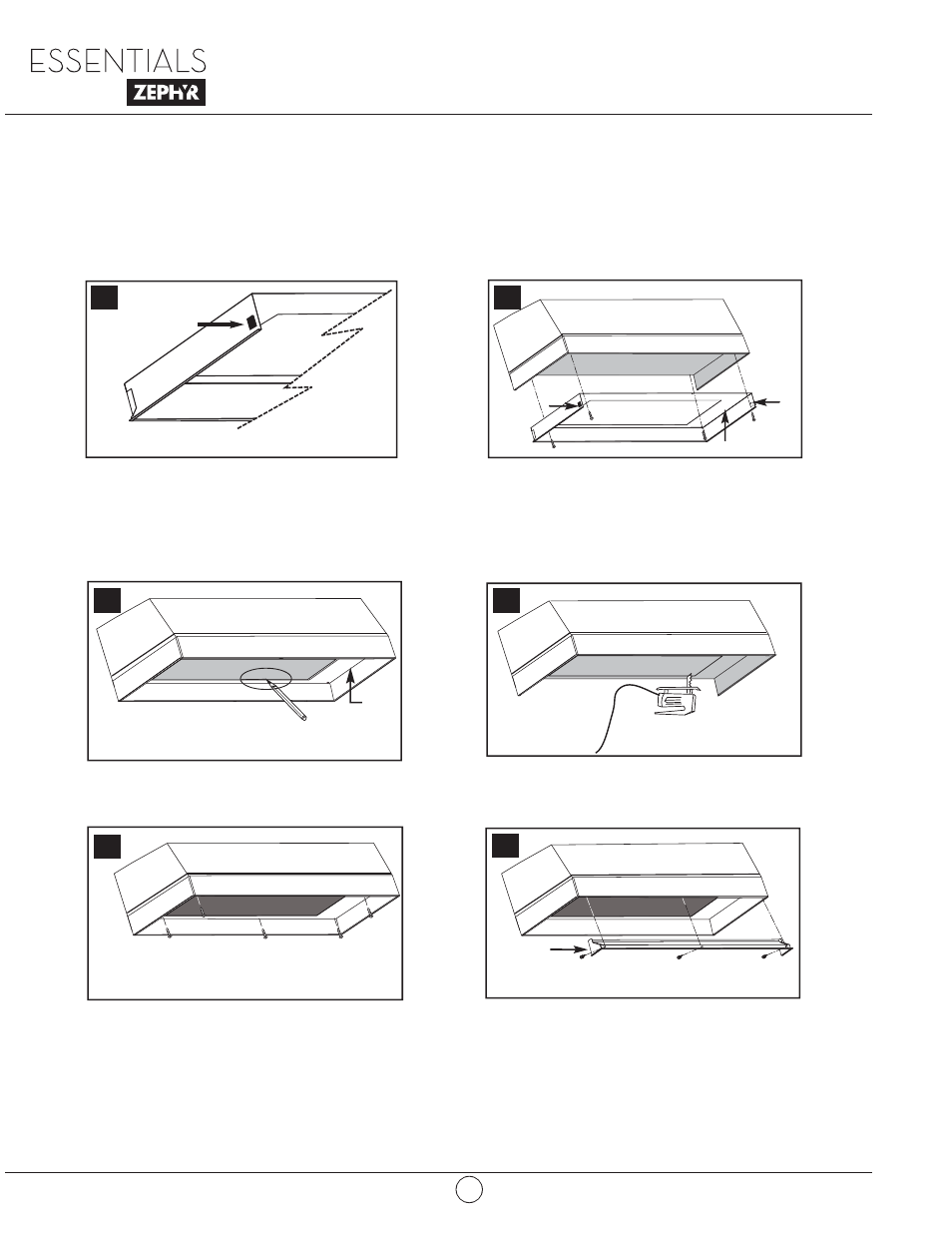 ESSENTIALS
ZEPHYR