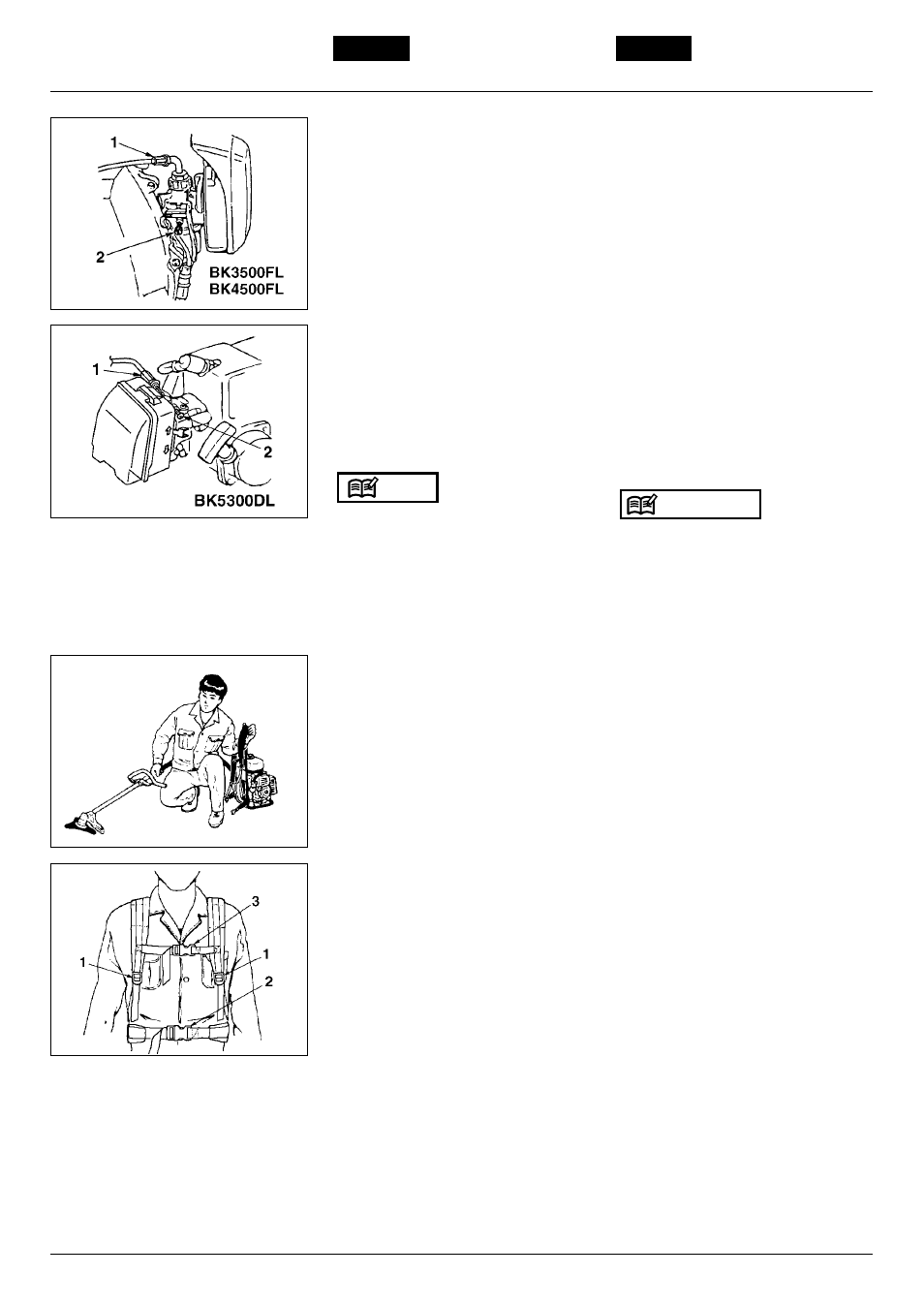 1

2

BK3500FL
BK4500FL

1

2

BK5300DL

3

1

1

2