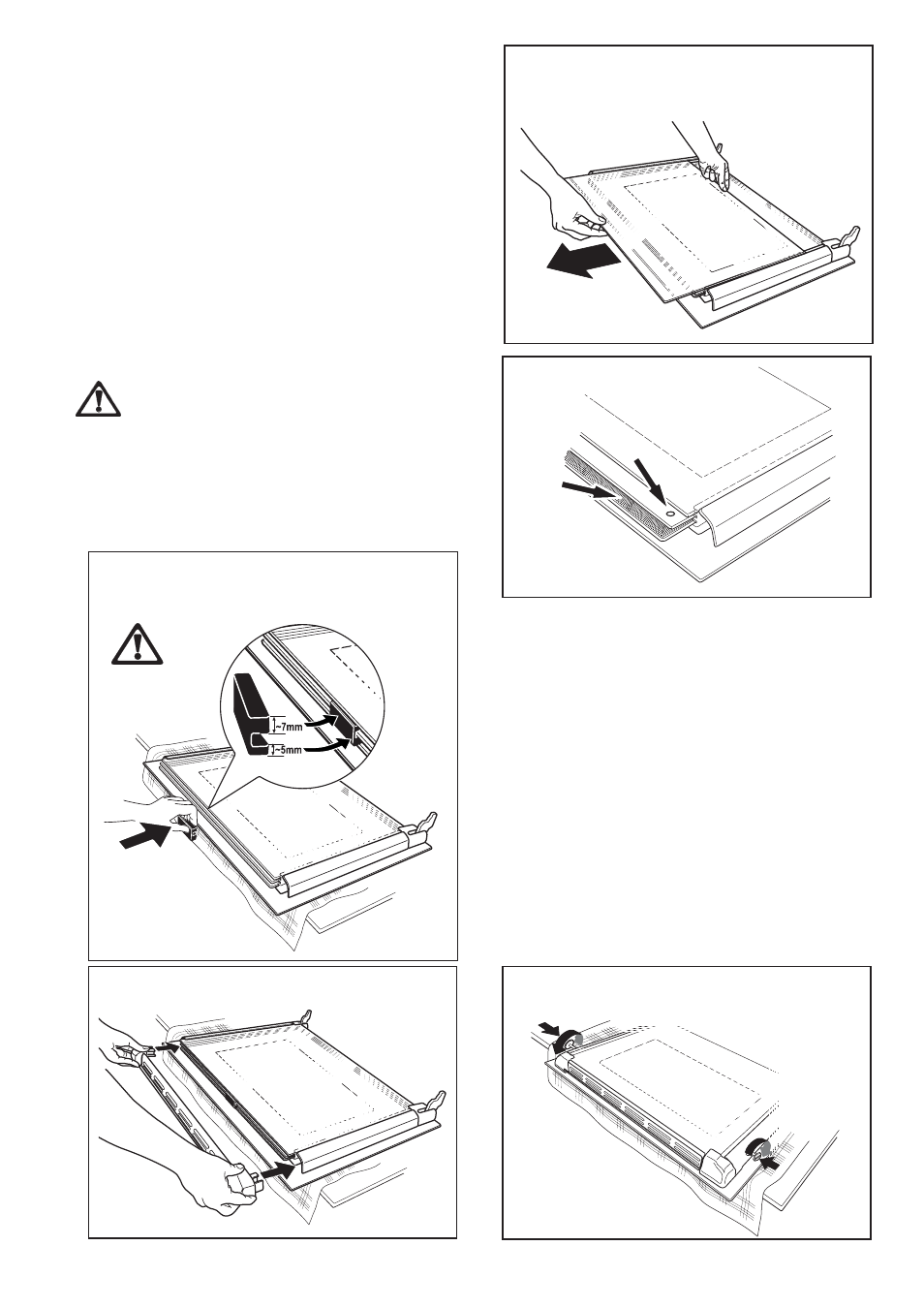 ~7mm
~5mm