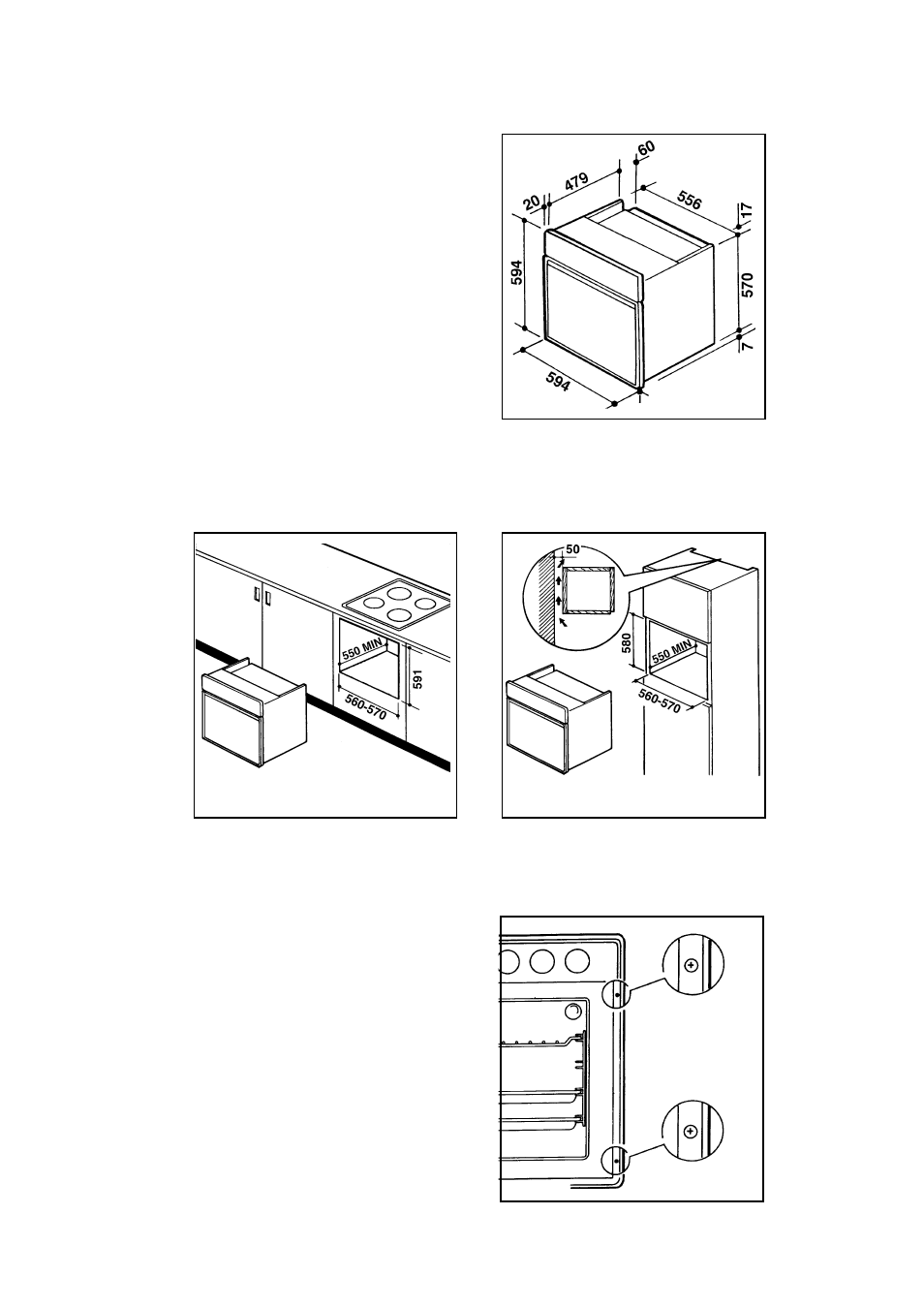 60
479
20
556
17
594
570
7
594

550 MIN
591
560-570

50
580
550 MIN
560-570