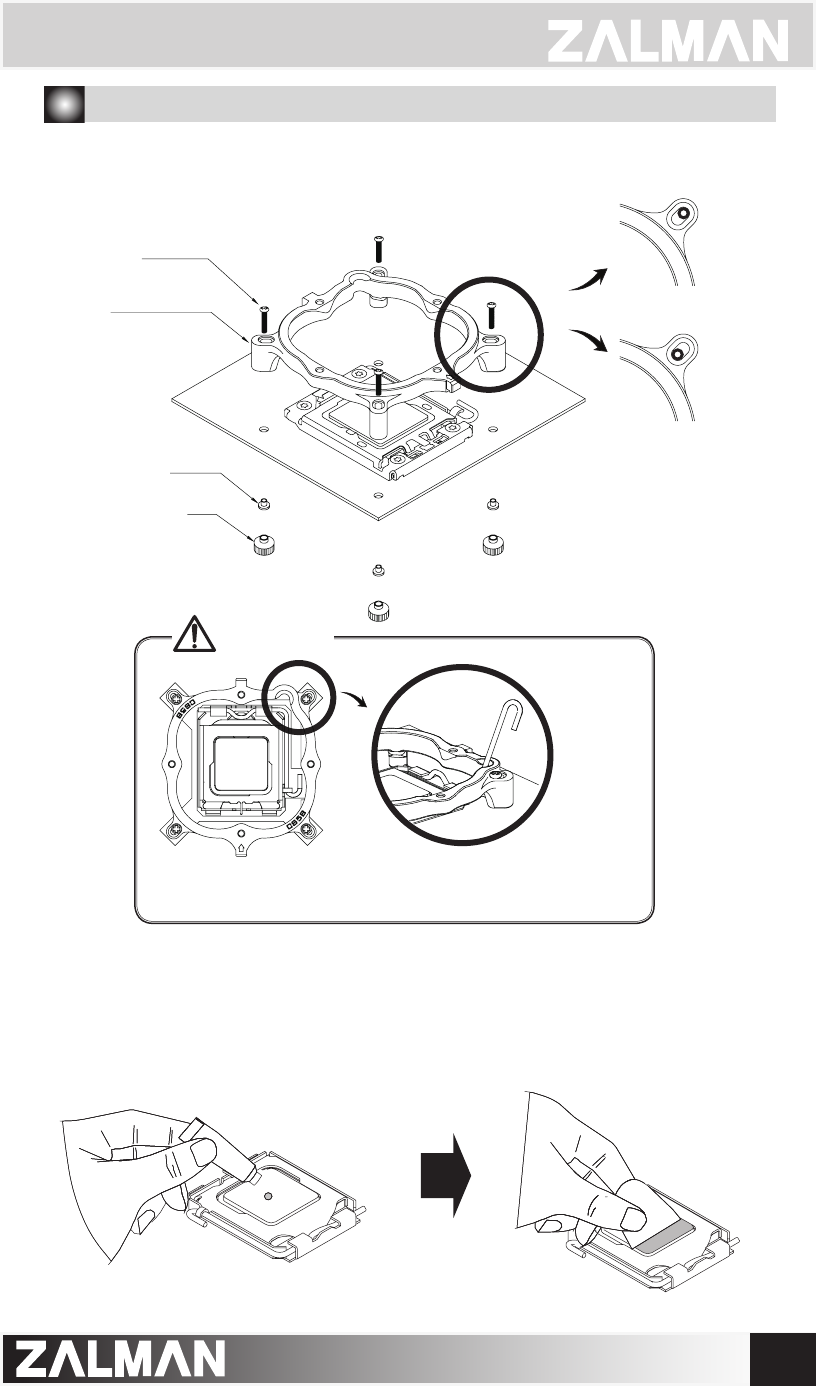 ZALMAN

ZALMAN